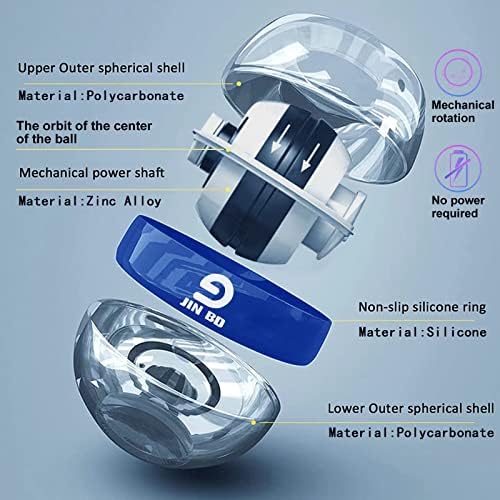 Upper Outer spherical shell

Material:Polycarbonate

The orbit of the center of the ball

Mechanical power shaft

Material:Zinc Alloy

Mechanical rotation

No power required

JIN BD

Non-slip silicone ring

Material:Silicone

Lower Outer spherical shell

Material:Polycarbonate