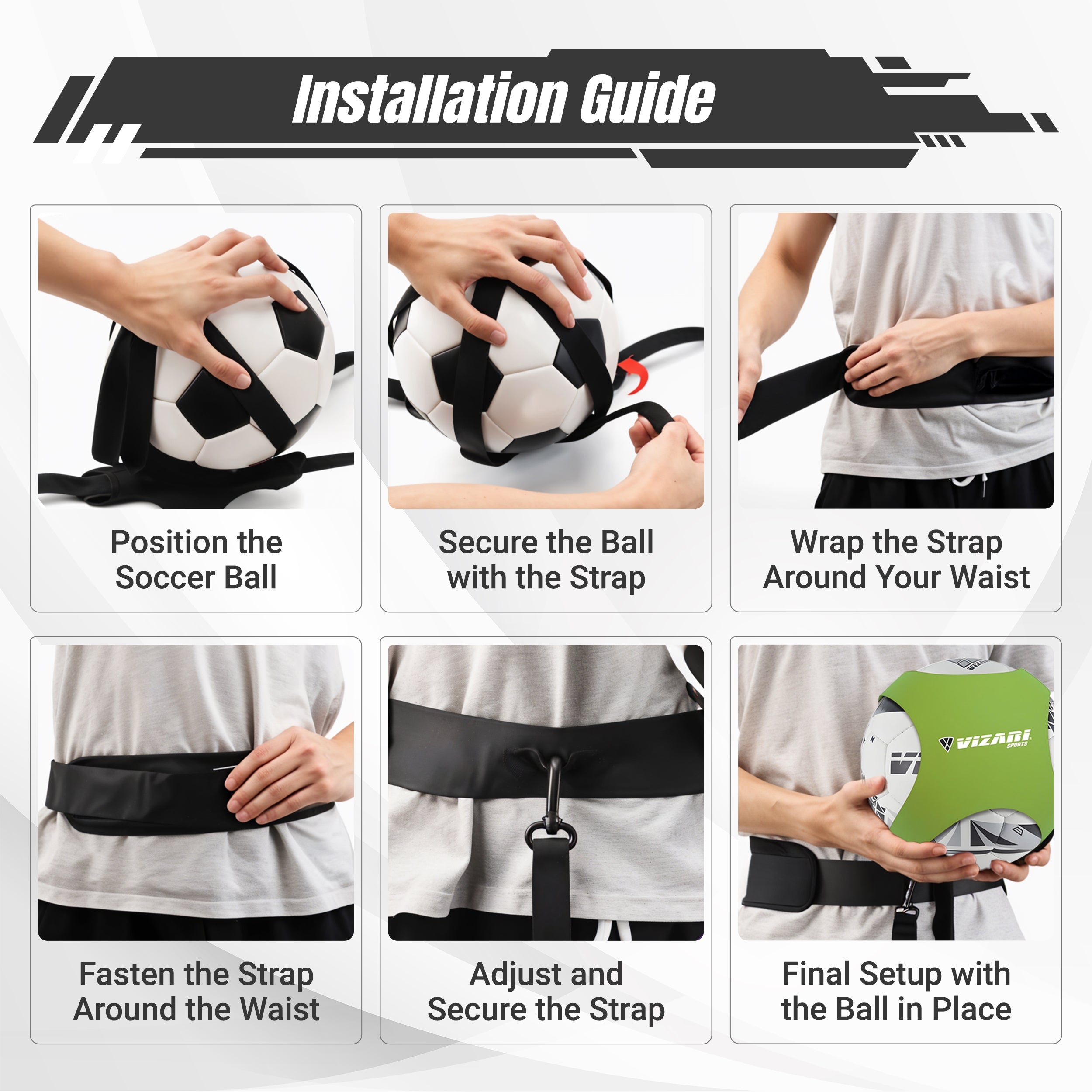 Installation Guide

Position the Soccer Ball

Secure the Ball with the Strap

Wrap the Strap Around Your Waist

Fasten the Strap Around the Waist

Adjust and Secure the Strap

VIZARI SPORTS

Final Setup with the Ball in Place