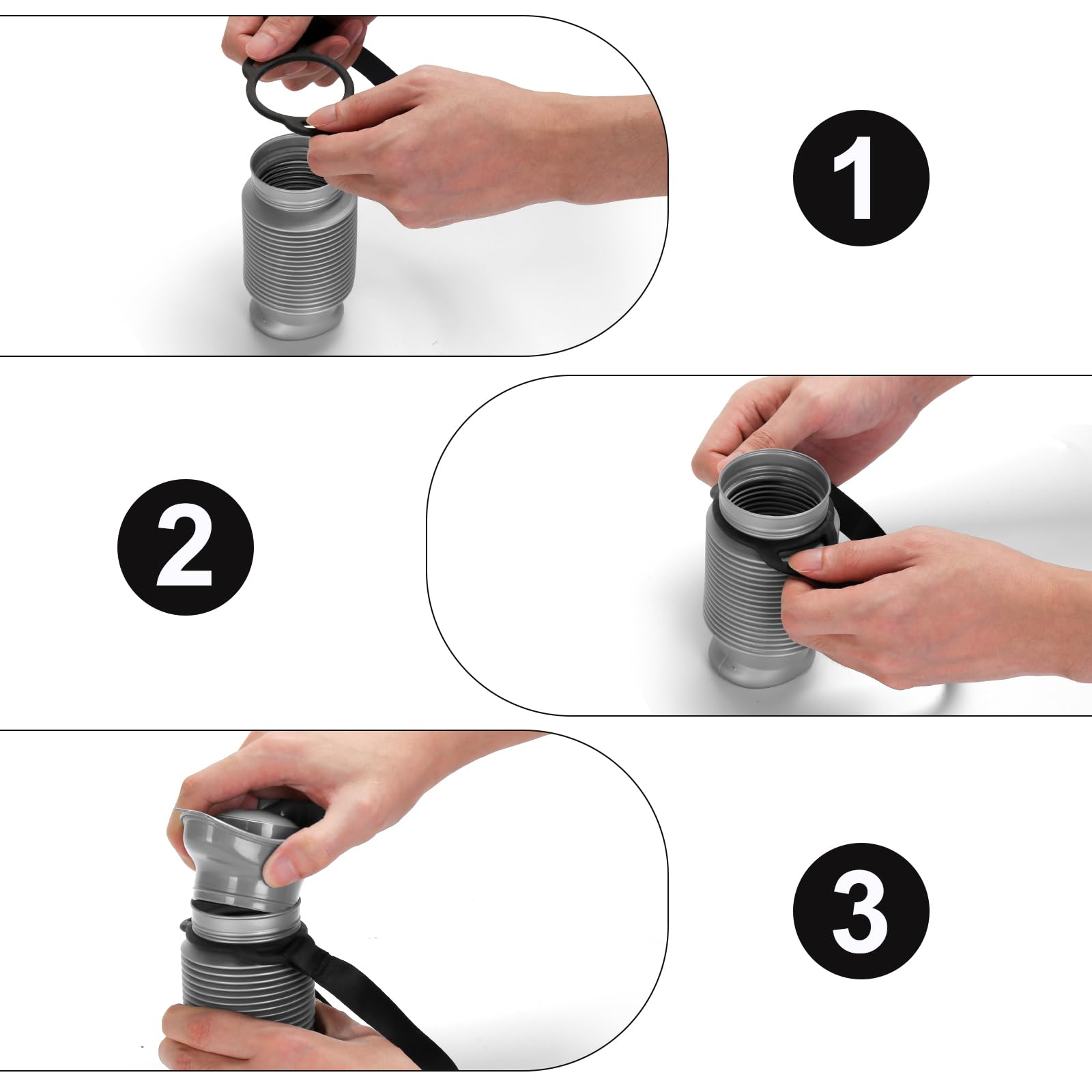 1

2

3