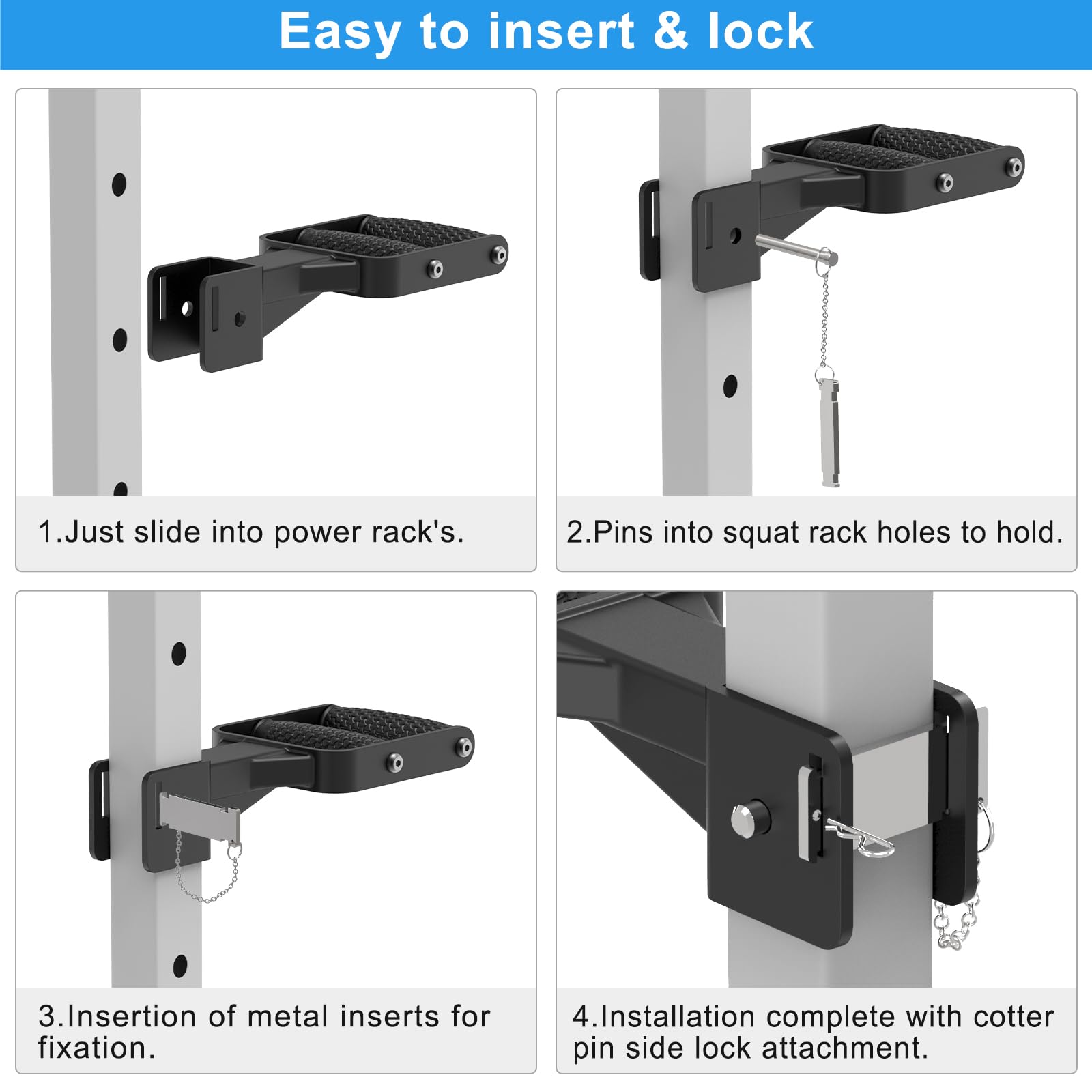 Easy to insert & lock

1.Just slide into power rack's.

2.Pins into squat rack holes to hold.

3.Insertion of metal inserts for fixation.

4.Installation complete with cotter pin side lock attachment.