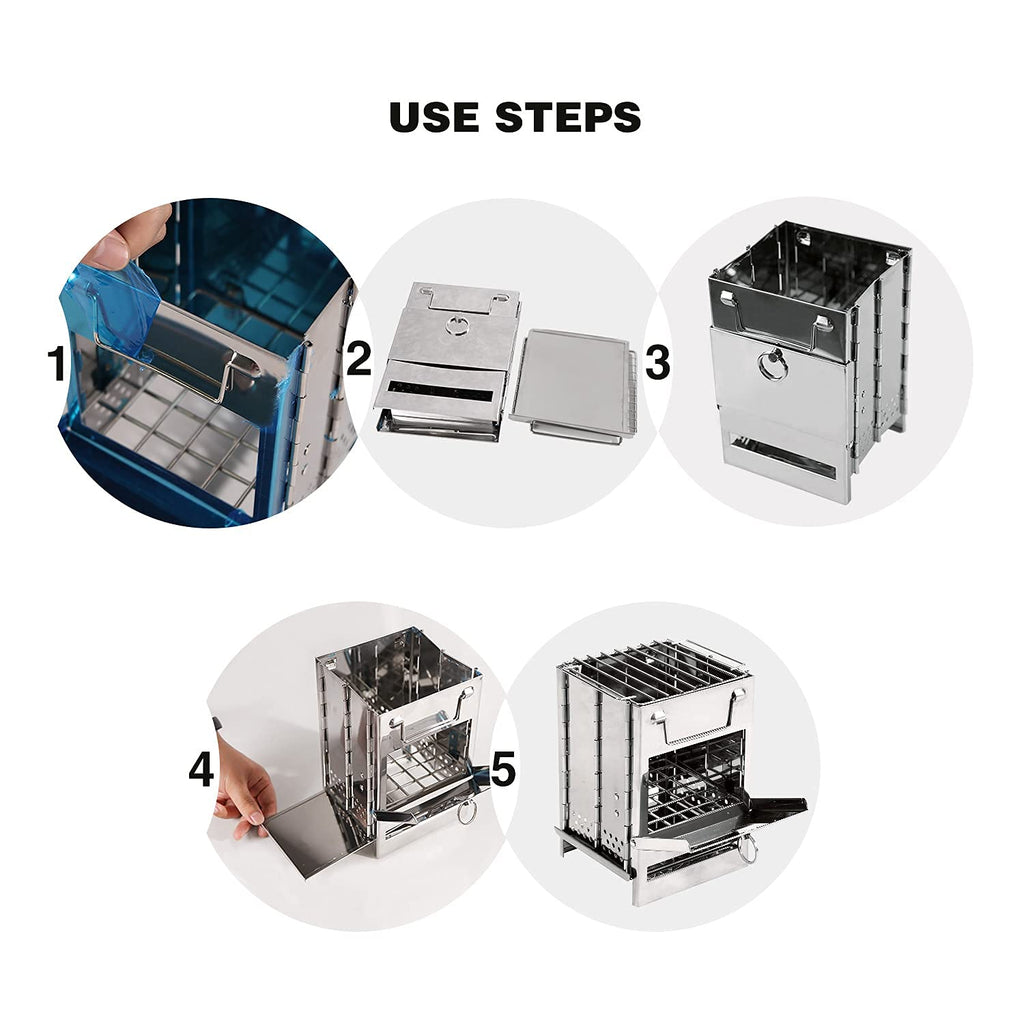 USE STEPS

1

2

3

4

5