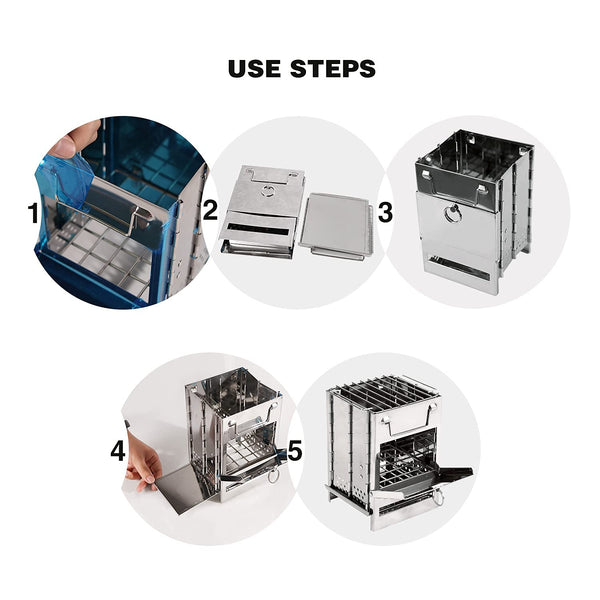 USE STEPS

1

2

3

4

5