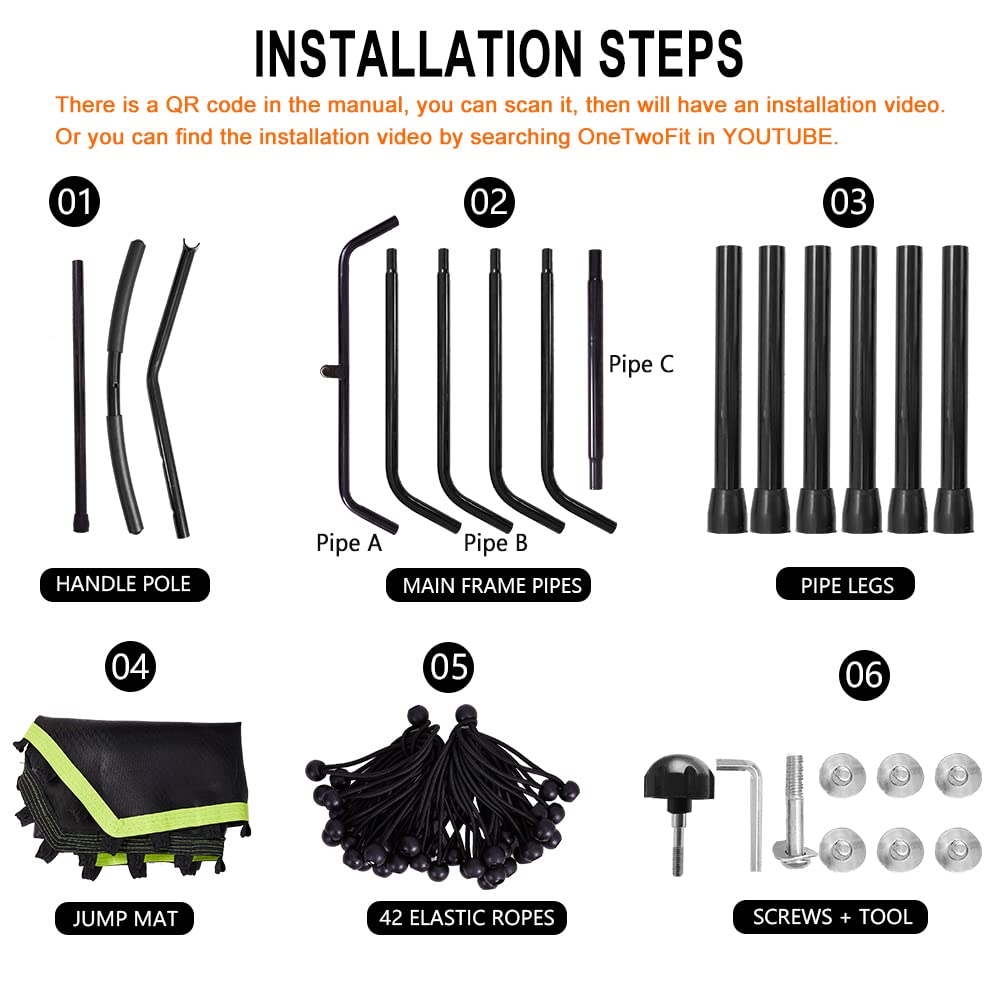 INSTALLATION STEPS

There is a QR code in the manual, you can scan it, then will have an installation video. Or you can find the installation video by searching OneTwoFit in YOUTUBE.

01

HANDLE POLE

02

Pipe A

Pipe B

Pipe C

MAIN FRAME PIPES

03

PIPE LEGS

04

JUMP MAT

05

42 ELASTIC ROPES

06

SCREWS + TOOL