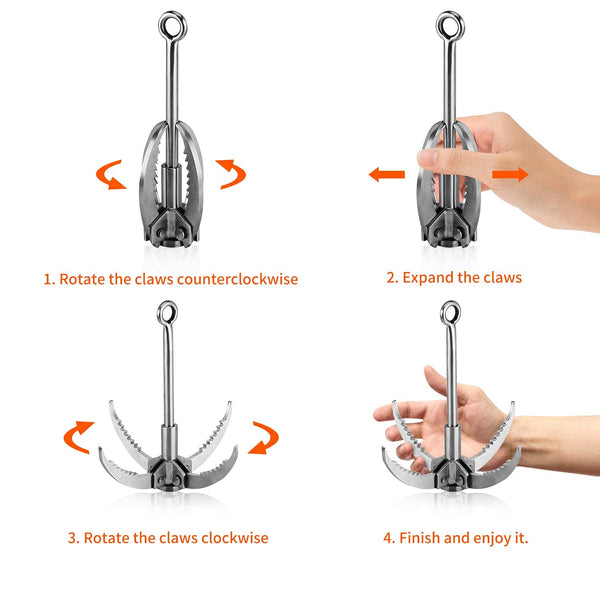 1. Rotate the claws counterclockwise

2. Expand the claws

3. Rotate the claws clockwise

4. Finish and enjoy it.