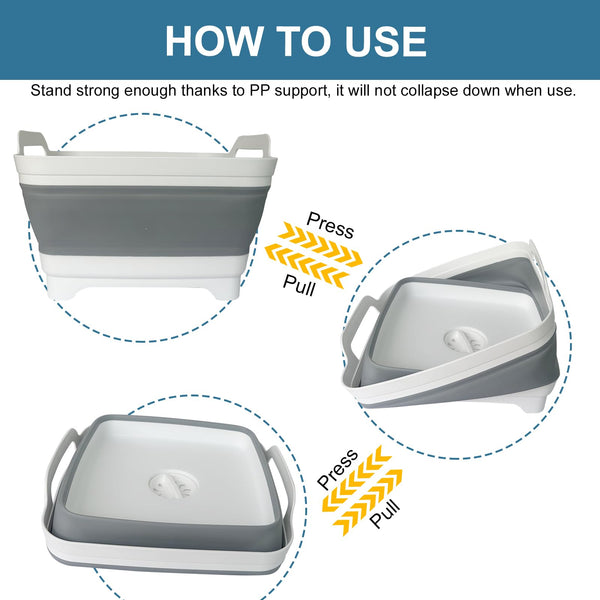 HOW TO USE

Stand strong enough thanks to PP support, it will not collapse down when use.

Press

Pull

Press

Pull