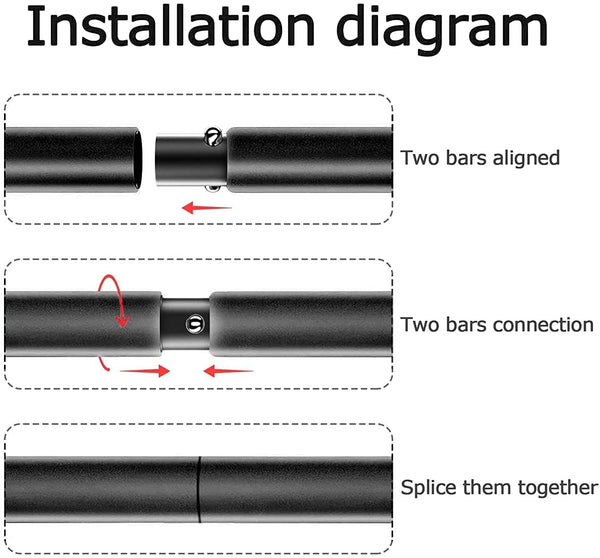 Installation diagram

Two bars aligned

Two bars connection

Splice them together