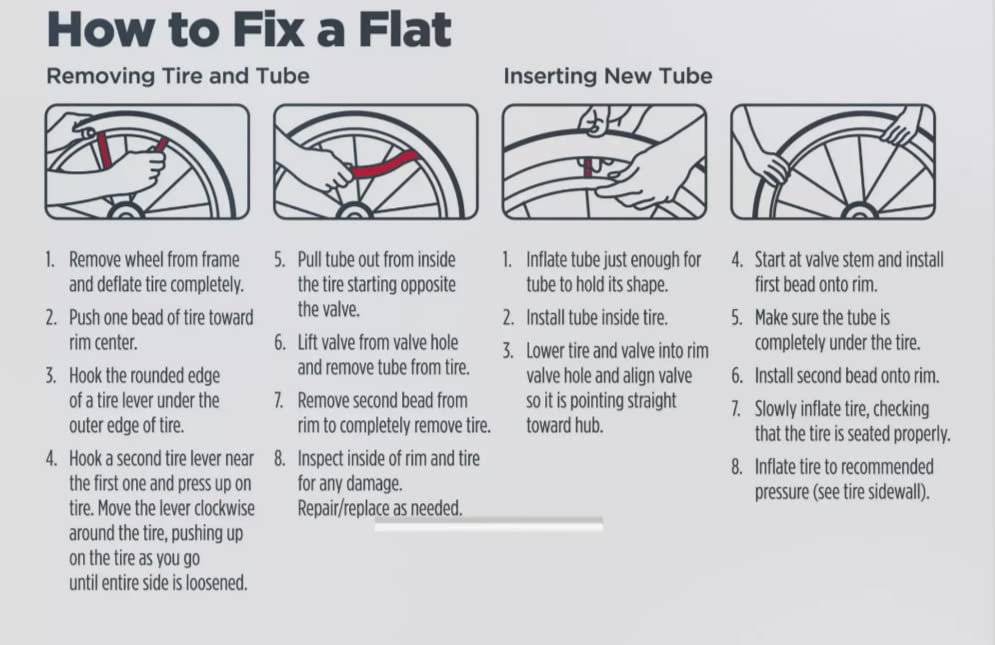 How to Fix a Flat

Removing Tire and Tube

1. Remove wheel from frame and deflate tire completely.
2. Push one bead of tire toward rim center.
3. Hook the rounded edge of a tire lever under the outer edge of tire.
4. Hook a second tire lever near the first one and press up on tire. Move the lever clockwise around the tire, pushing up on the tire as you go until entire side is loosened.

5. Pull tube out from inside the tire starting opposite the valve.
6. Lift valve from valve hole and remove tube from tire.
7. Remove second bead from rim to completely remove tire.
8. Inspect inside of rim and tire for any damage. Repair/replace as needed.

Inserting New Tube

1. Inflate tube just enough for tube to hold its shape.
2. Install tube inside tire.
3. Lower tire and valve into rim valve hole and align valve so it is pointing straight toward hub.

4. Start at valve stem and install first bead onto rim.
5. Make sure the tube is completely under the tire.
6. Install second bead onto rim.
7. Slowly inflate tire, checking that the tire is seated properly.
8. Inflate tire to recommended pressure (see tire sidewall).