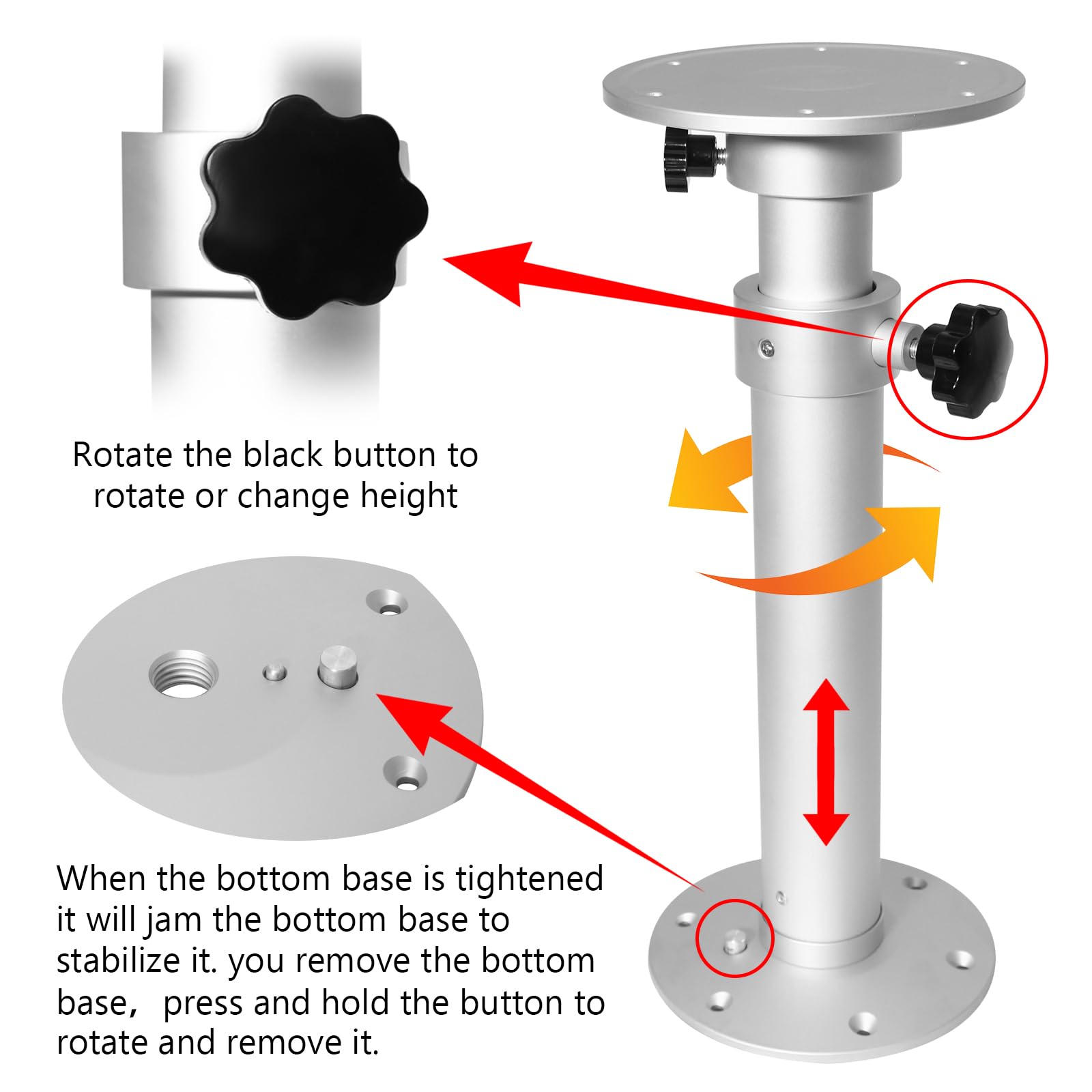 Rotate the black button to rotate or change height

When the bottom base is tightened it will jam the bottom base to stabilize it. you remove the bottom base， press and hold the button to rotate and remove it.