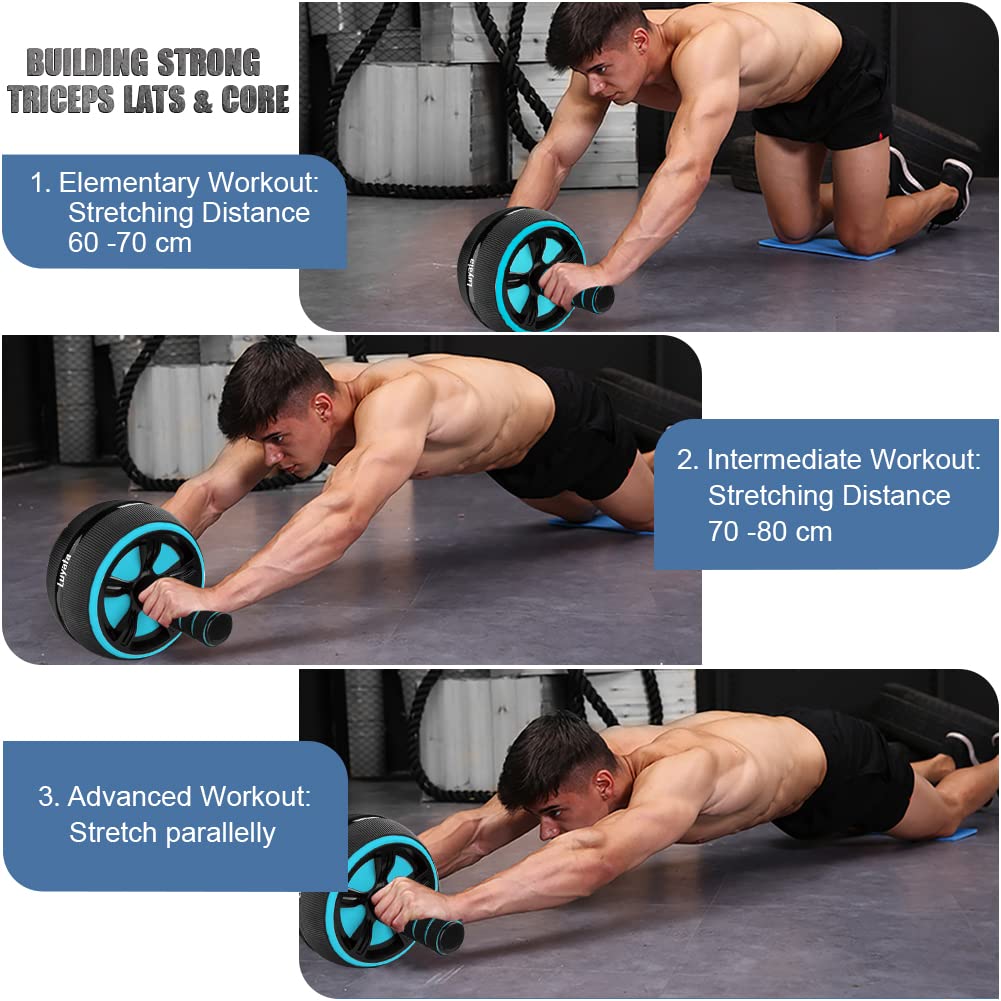 BUILDING STRONG TRICEPS LATS & CORE

1. Elementary Workout: Stretching Distance 60 -70 cm

Luyata

2. Intermediate Workout: Stretching Distance 70 -80 cm

Luyata

3. Advanced Workout: Stretch parallelly