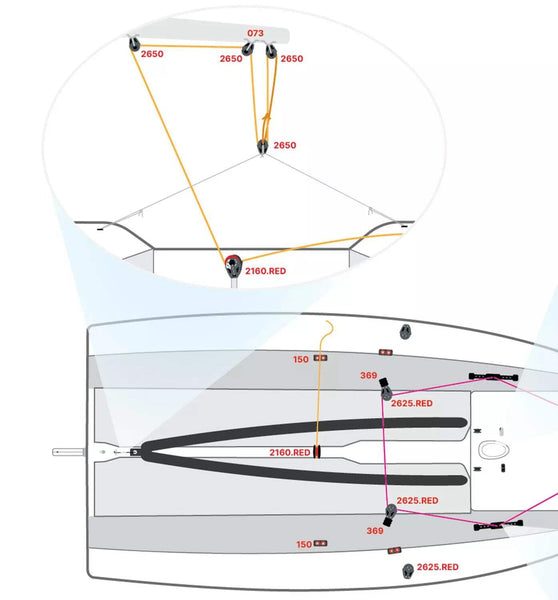 073
2650
2650
2650
2650
2160.RED
150
369
2625.RED
2160.RED
2625.RED
369
150
2625.RED