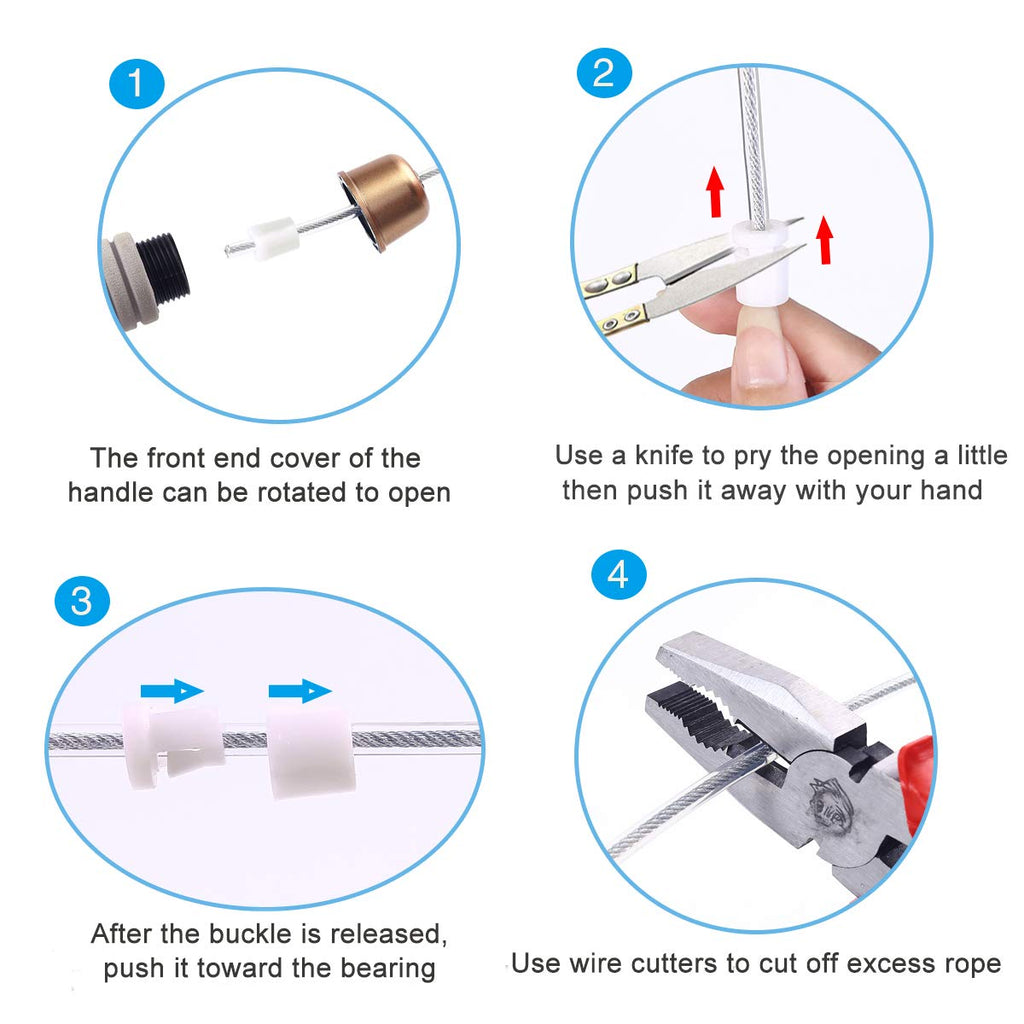 1

The front end cover of the handle can be rotated to open

2

Use a knife to pry the opening a little then push it away with your hand

3

After the buckle is released, push it toward the bearing

4

Use wire cutters to cut off excess rope