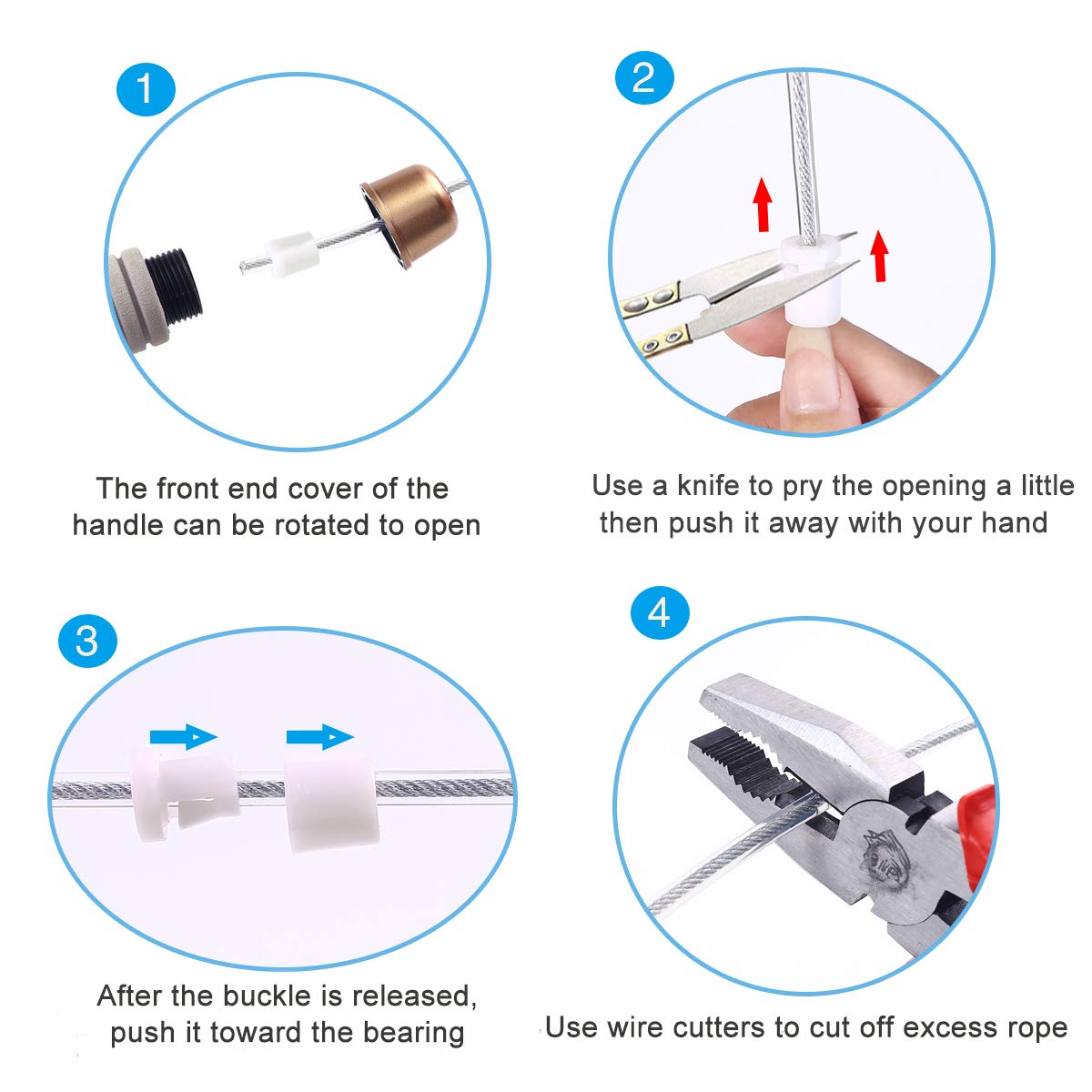 1

The front end cover of the handle can be rotated to open

2

Use a knife to pry the opening a little then push it away with your hand

3

After the buckle is released, push it toward the bearing

4

Use wire cutters to cut off excess rope