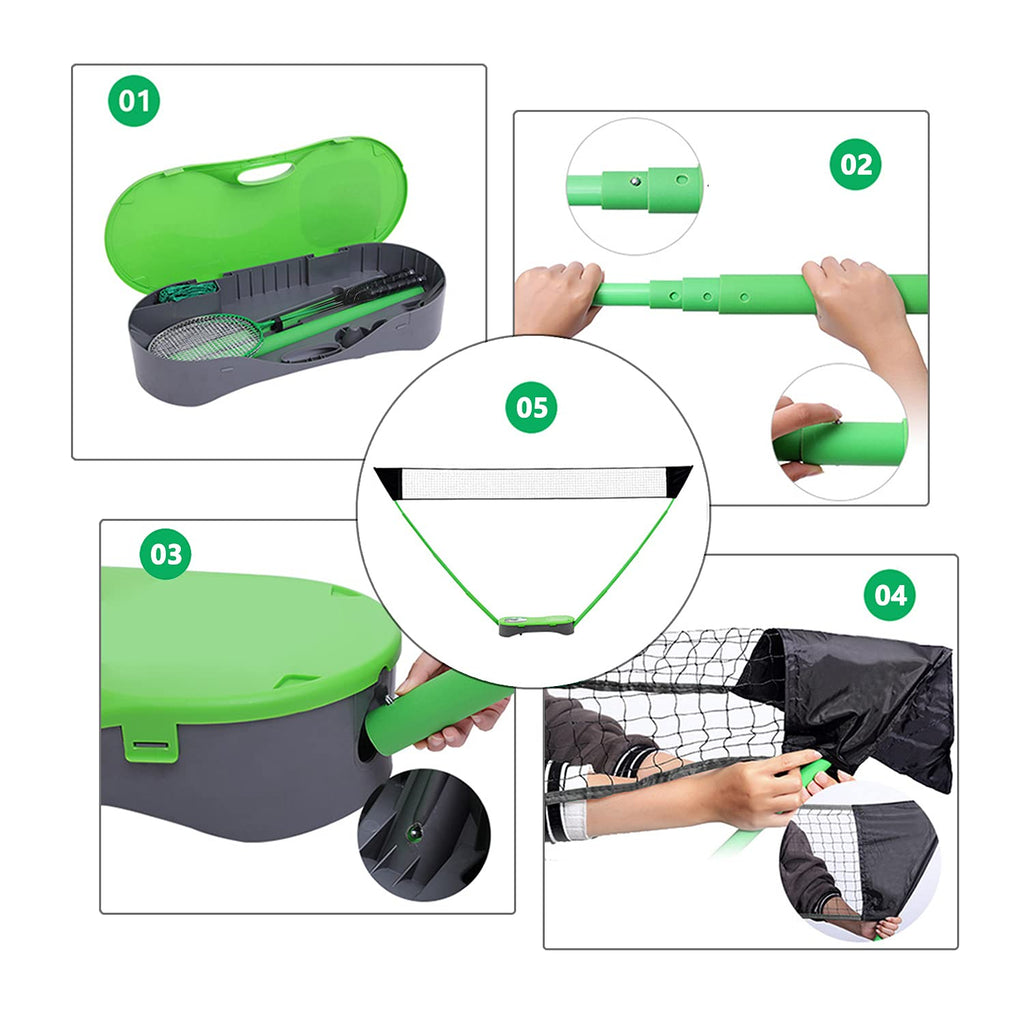 01

02

05

03

04