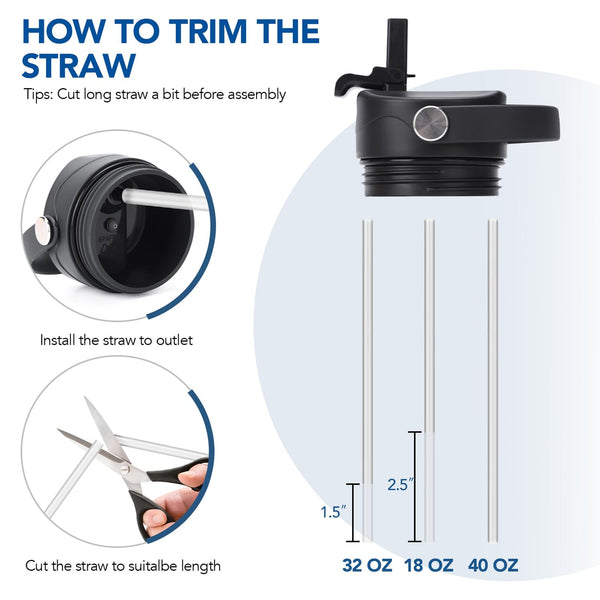 HOW TO TRIM THE STRAW

Tips: Cut long straw a bit before assembly

Install the straw to outlet

Cut the straw to suitalbe length

1.5″

2.5″

32 OZ 18 OZ 40 OZ