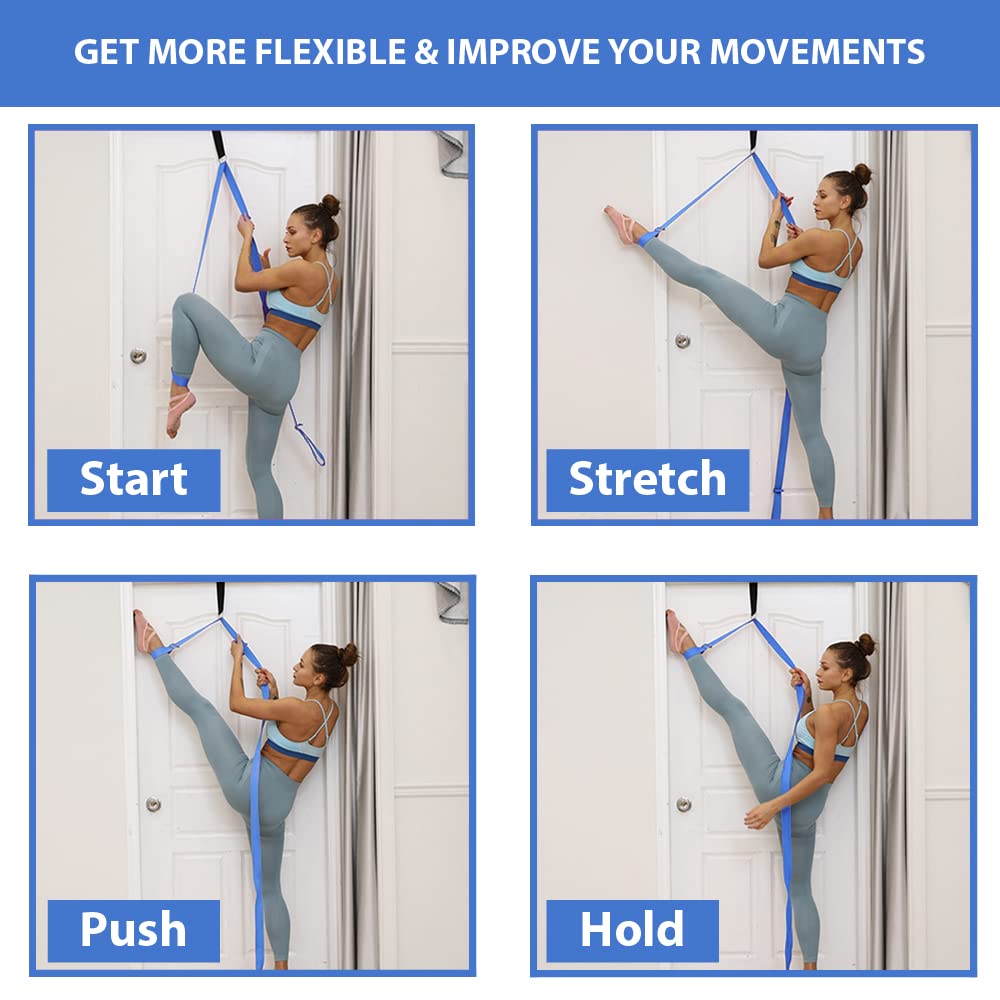 GET MORE FLEXIBLE & IMPROVE YOUR MOVEMENTS

Start

Stretch

Push

Hold