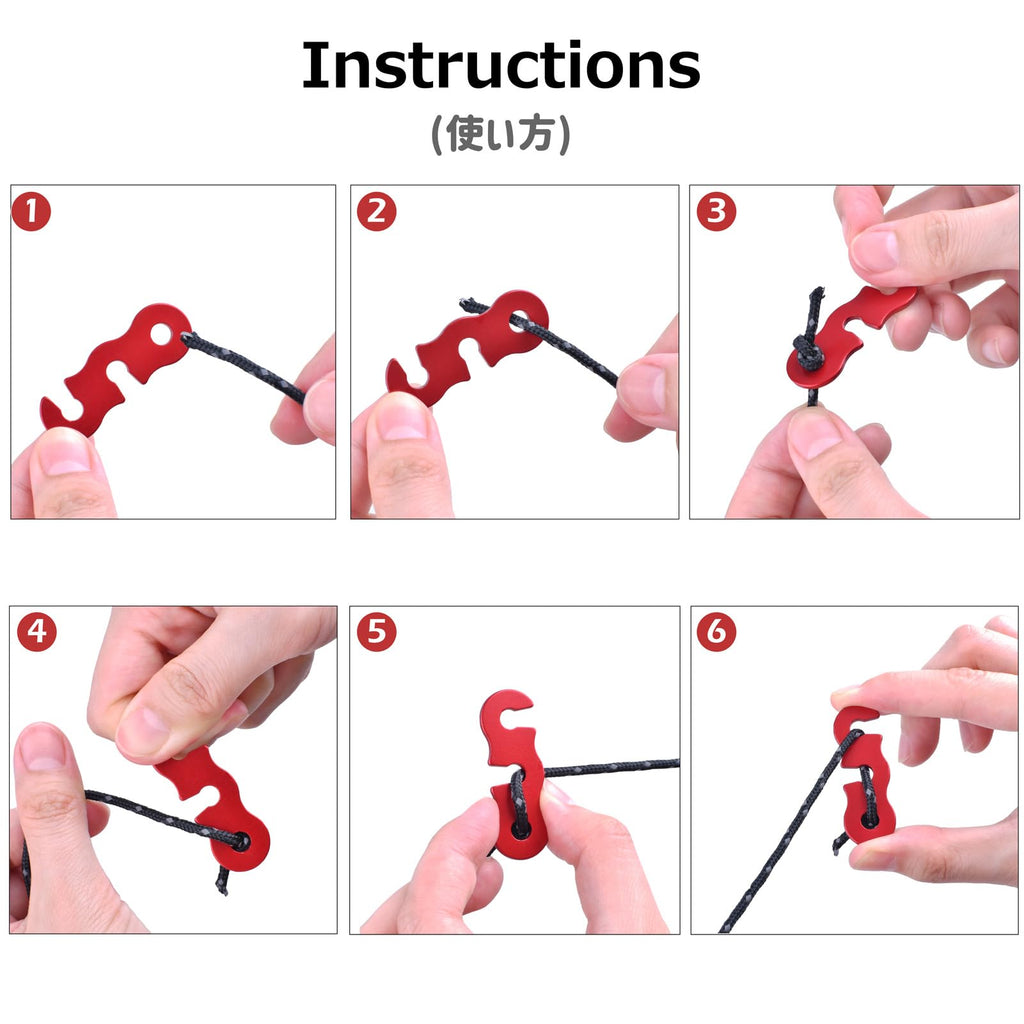 Instructions
(使い方)

1

2

3

4

5

6