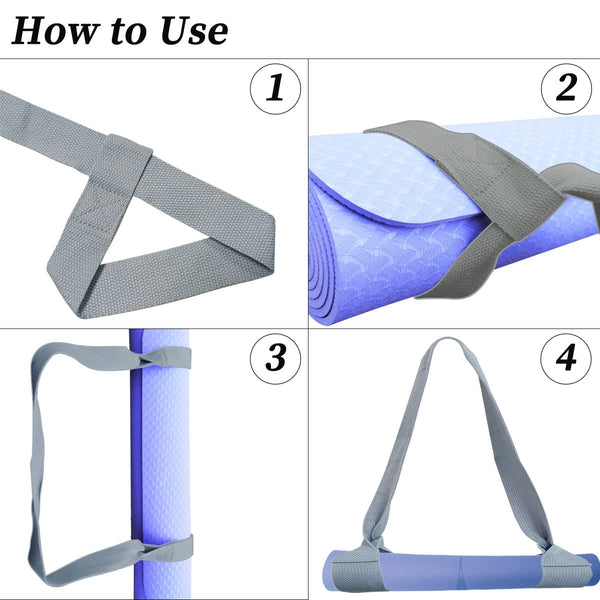 How to Use

1

2

3

4