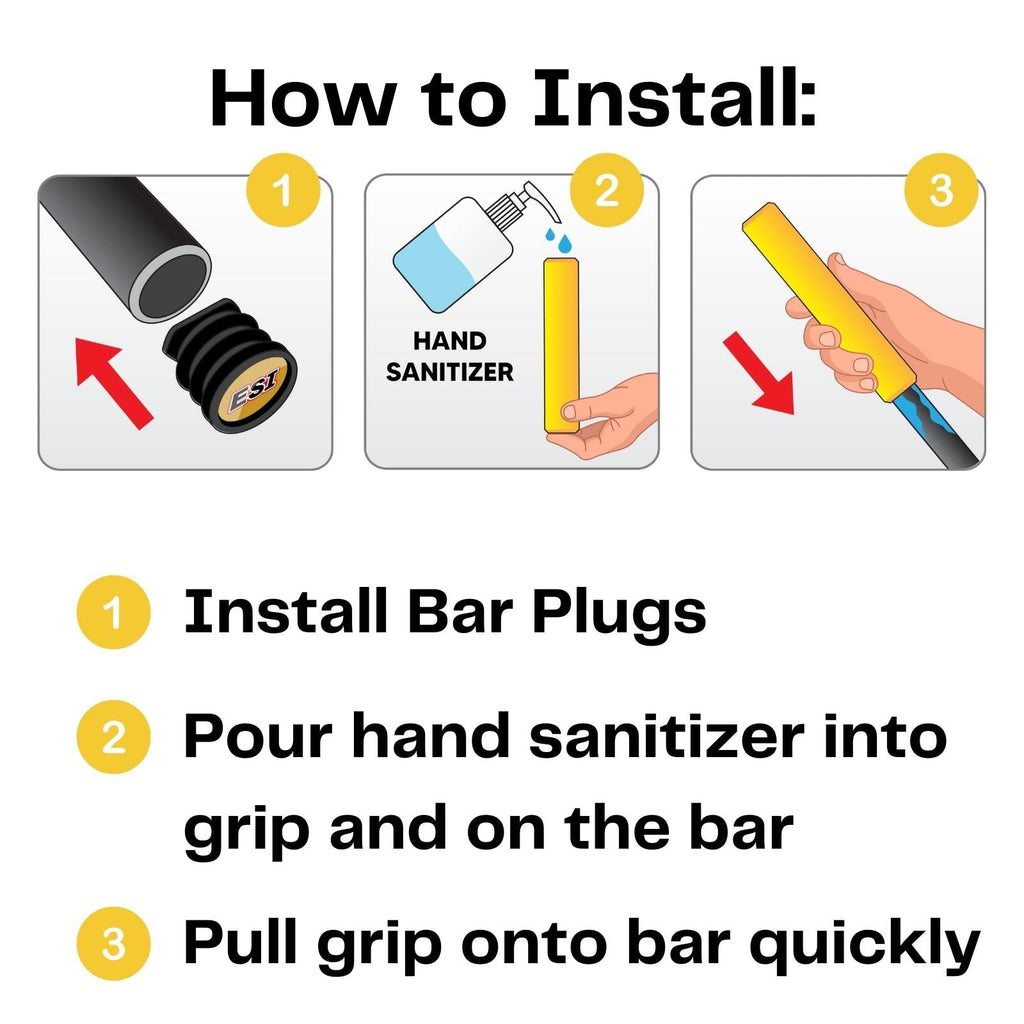 How to Install:

1

ESI

2

HAND SANITIZER

3

1 Install Bar Plugs

2 Pour hand sanitizer into grip and on the bar

3 Pull grip onto bar quickly