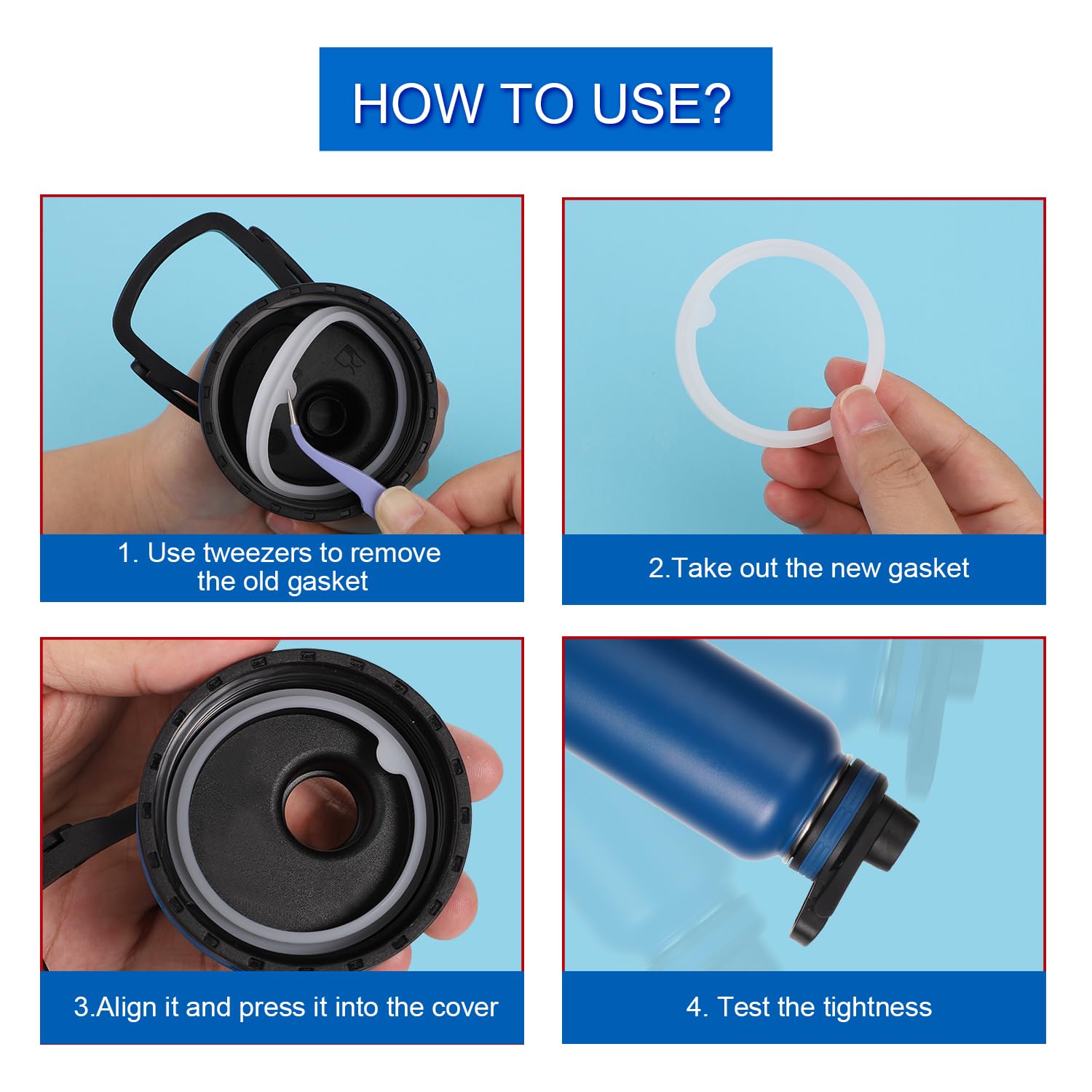 HOW TO USE?

1. Use tweezers to remove the old gasket

2.Take out the new gasket

3.Align it and press it into the cover

4. Test the tightness