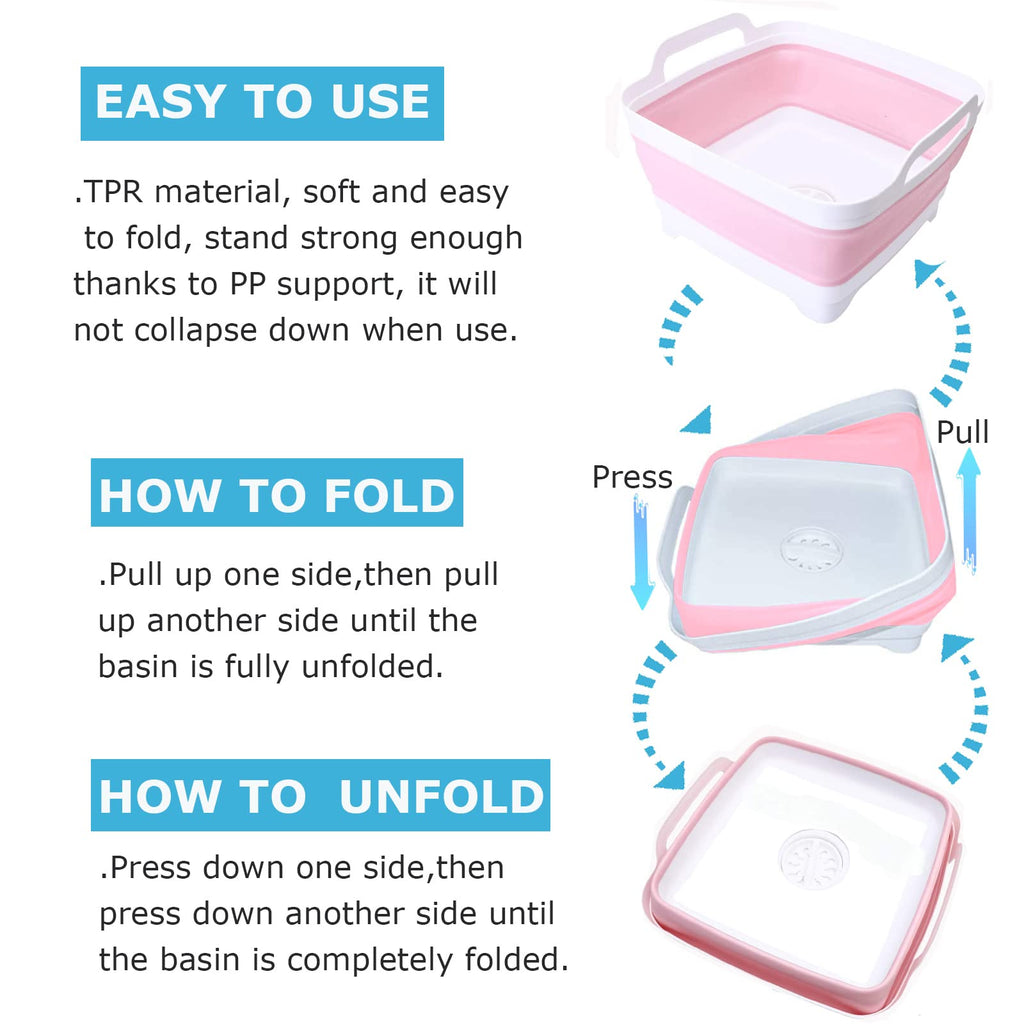 EASY TO USE

.TPR material, soft and easy to fold, stand strong enough thanks to PP support, it will not collapse down when use.

HOW TO FOLD

.Pull up one side,then pull up another side until the basin is fully unfolded.

HOW TO UNFOLD

.Press down one side,then press down another side until the basin is completely folded.

Press

Pull