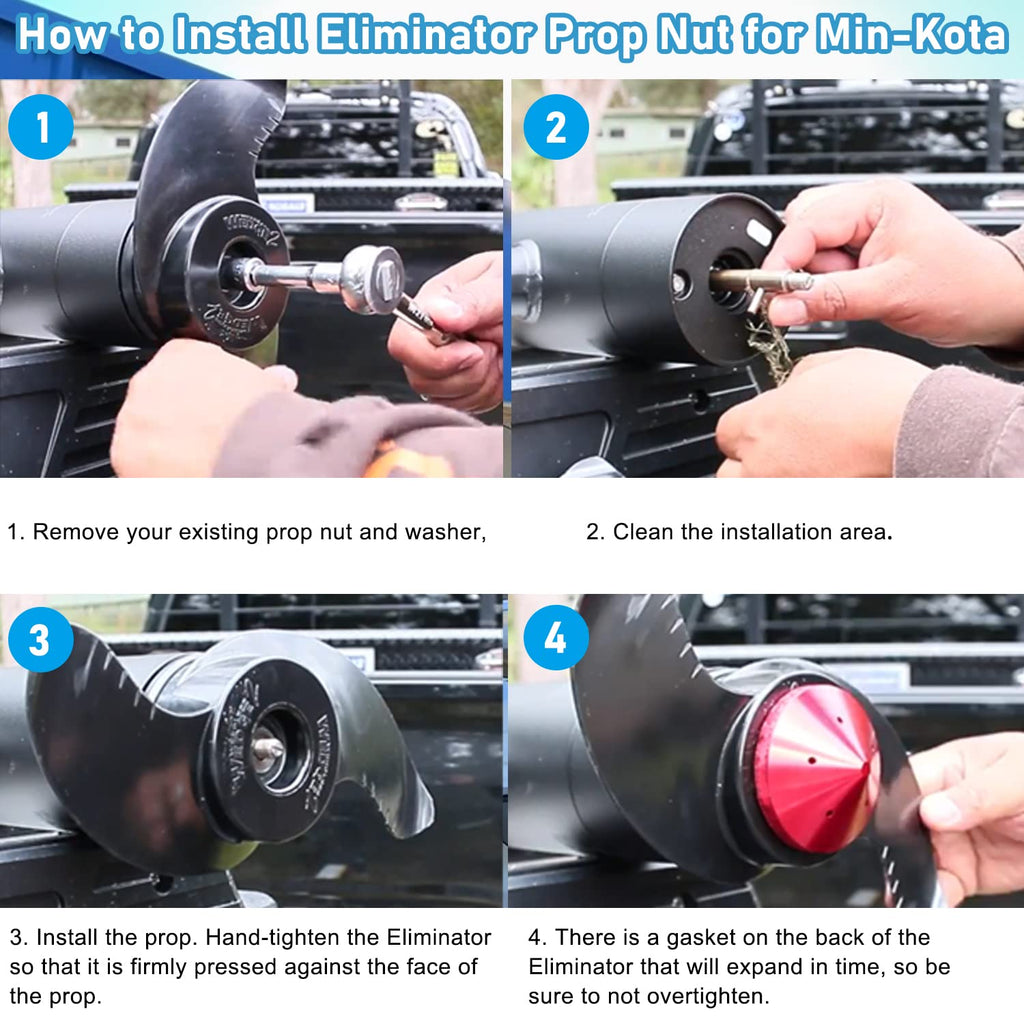 How to Install Eliminator Prop Nut for Min-Kota

1

2

1. Remove your existing prop nut and washer,

2. Clean the installation area.

3

4

3. Install the prop. Hand-tighten the Eliminator so that it is firmly pressed against the face of the prop.

4. There is a gasket on the back of the Eliminator that will expand in time, so be sure to not overtighten.