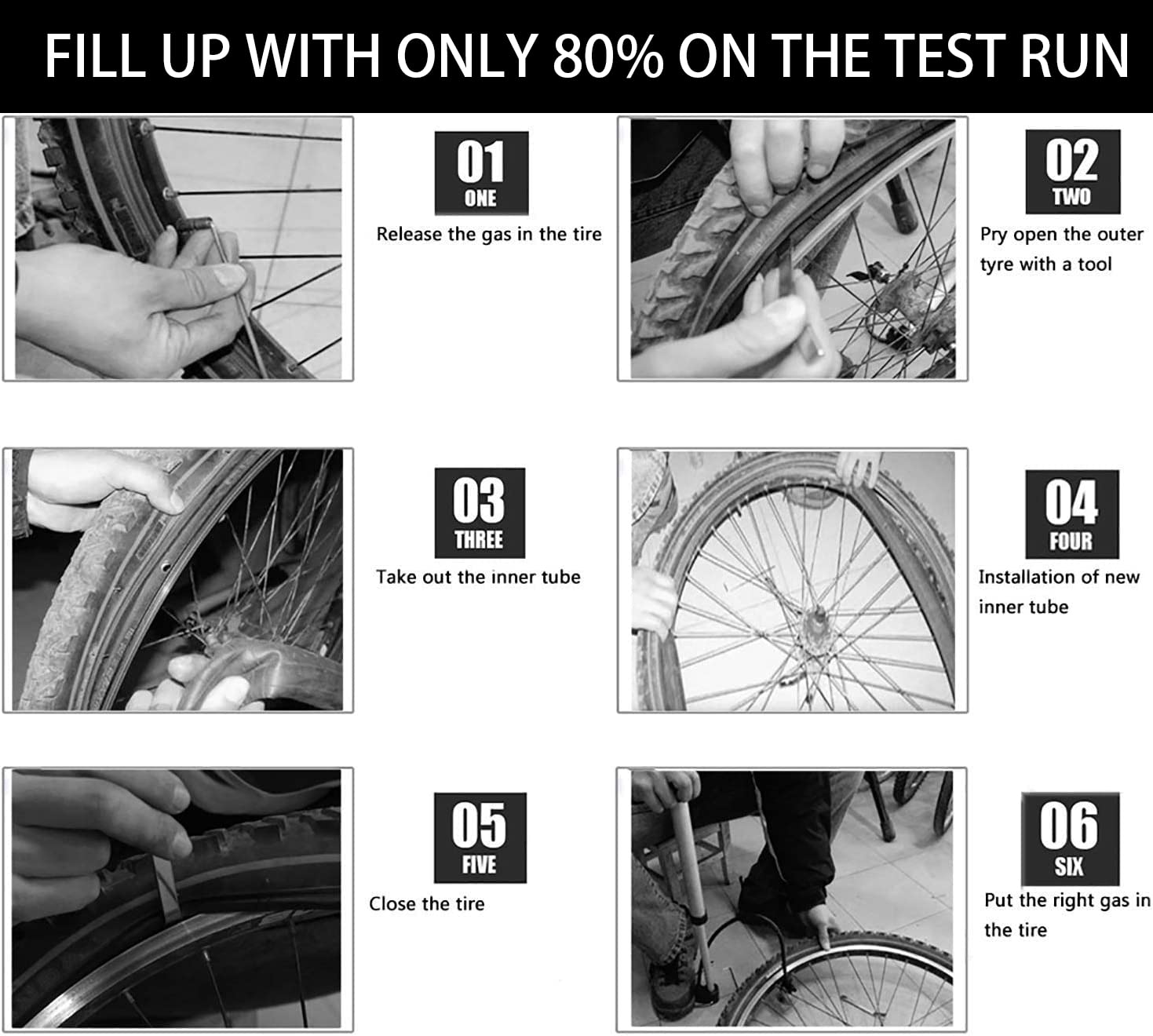 FILL UP WITH ONLY 80% ON THE TEST RUN

01
ONE
Release the gas in the tire

02
TWO
Pry open the outer tyre with a tool

03
THREE
Take out the inner tube

04
FOUR
Installation of new inner tube

05
FIVE
Close the tire

06
SIX
Put the right gas in the tire