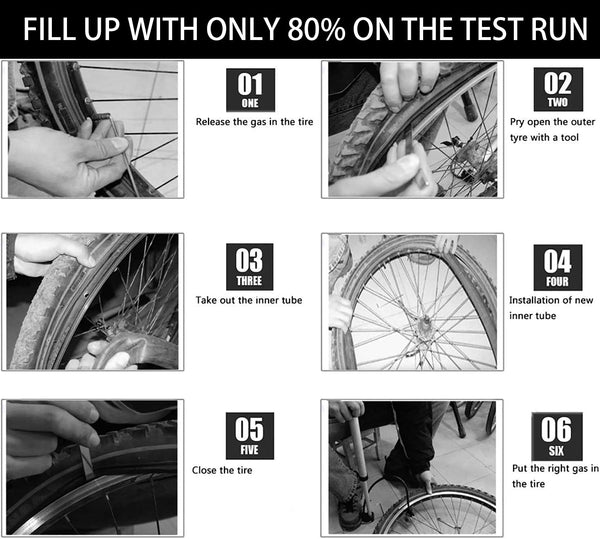 FILL UP WITH ONLY 80% ON THE TEST RUN

01
ONE
Release the gas in the tire

02
TWO
Pry open the outer tyre with a tool

03
THREE
Take out the inner tube

04
FOUR
Installation of new inner tube

05
FIVE
Close the tire

06
SIX
Put the right gas in the tire