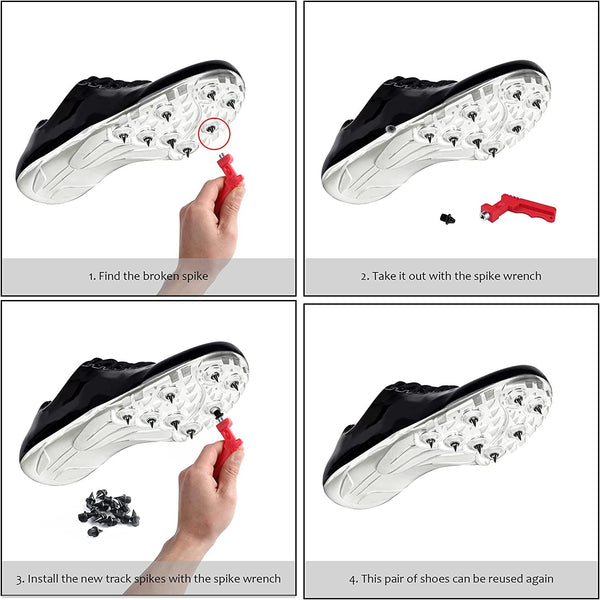 1. Find the broken spike

2. Take it out with the spike wrench

3. Install the new track spikes with the spike wrench

4. This pair of shoes can be reused again