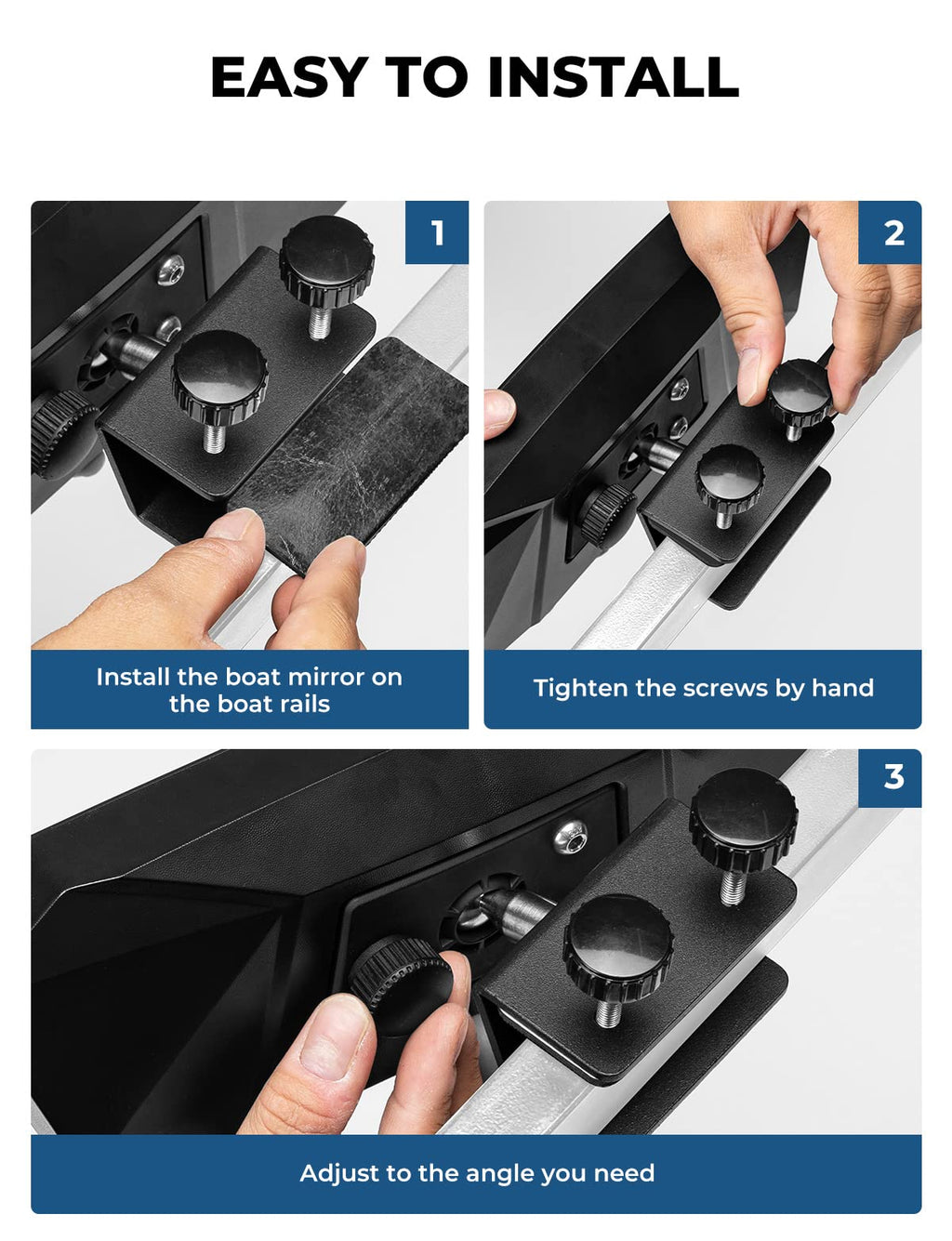 EASY TO INSTALL

1

Install the boat mirror on the boat rails

2

Tighten the screws by hand

3

Adjust to the angle you need