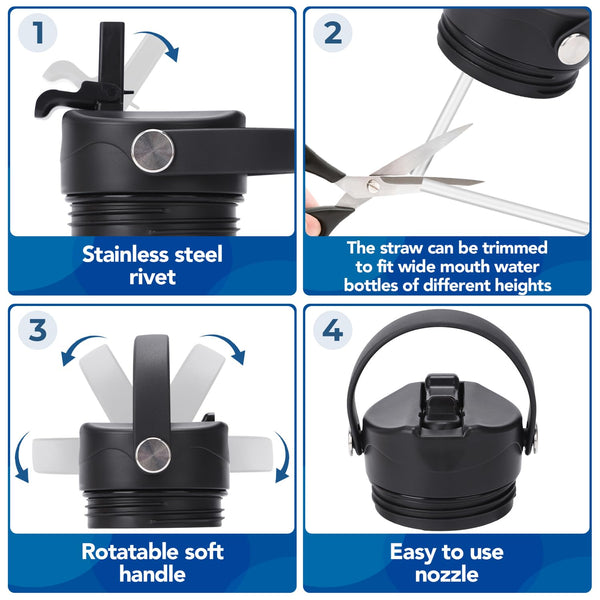 1

Stainless steel rivet

2

The straw can be trimmed to fit wide mouth water bottles of different heights

3

Rotatable soft handle

4

Easy to use nozzle