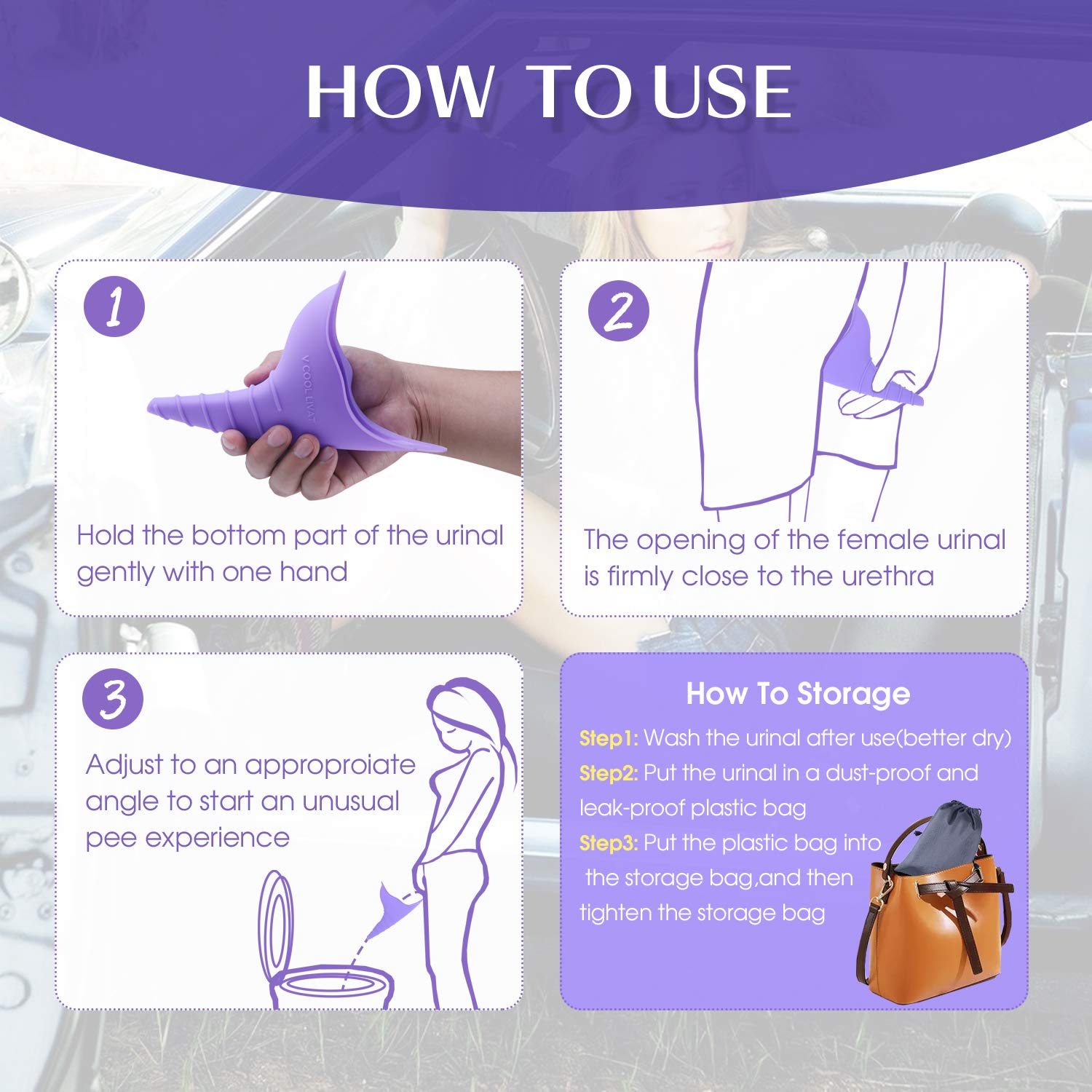 HOW TO USE

1

V COOL LIVAT

Hold the bottom part of the urinal gently with one hand

2

The opening of the female urinal is firmly close to the urethra

3

Adjust to an approproiate angle to start an unusual pee experience

How To Storage

Step1: Wash the urinal after use(better dry)
Step2: Put the urinal in a dust-proof and leak-proof plastic bag
Step3: Put the plastic bag into the storage bag,and then tighten the storage bag