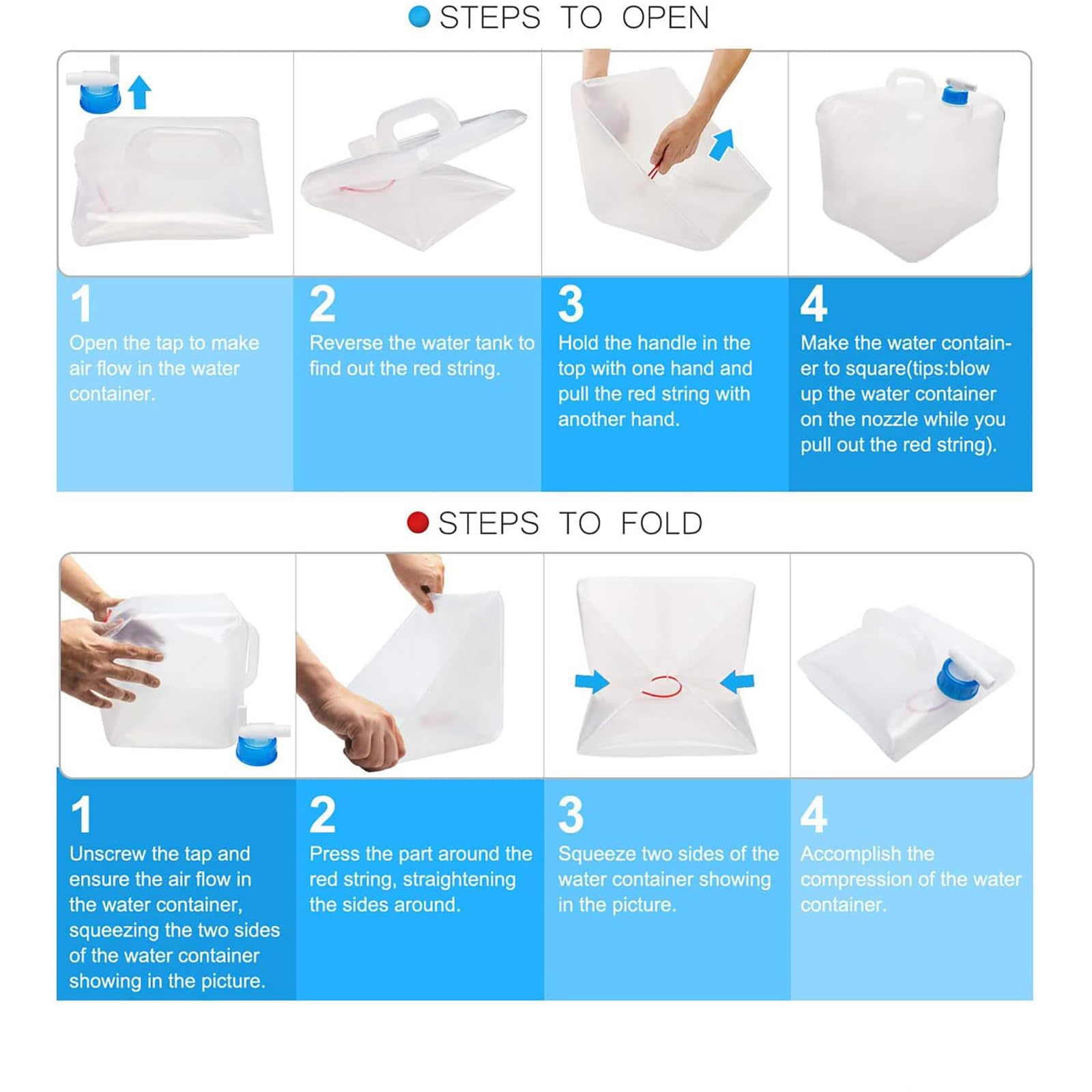 STEPS TO OPEN

1
Open the tap to make air flow in the water container.

2
Reverse the water tank to find out the red string.

3
Hold the handle in the top with one hand and pull the red string with another hand.

4
Make the water container to square(tips:blow up the water container on the nozzle while you pull out the red string).

STEPS TO FOLD

1
Unscrew the tap and ensure the air flow in the water container, squeezing the two sides of the water container showing in the picture.

2
Press the part around the red string, straightening the sides around.

3
Squeeze two sides of the water container showing in the picture.

4
Accomplish the compression of the water container.