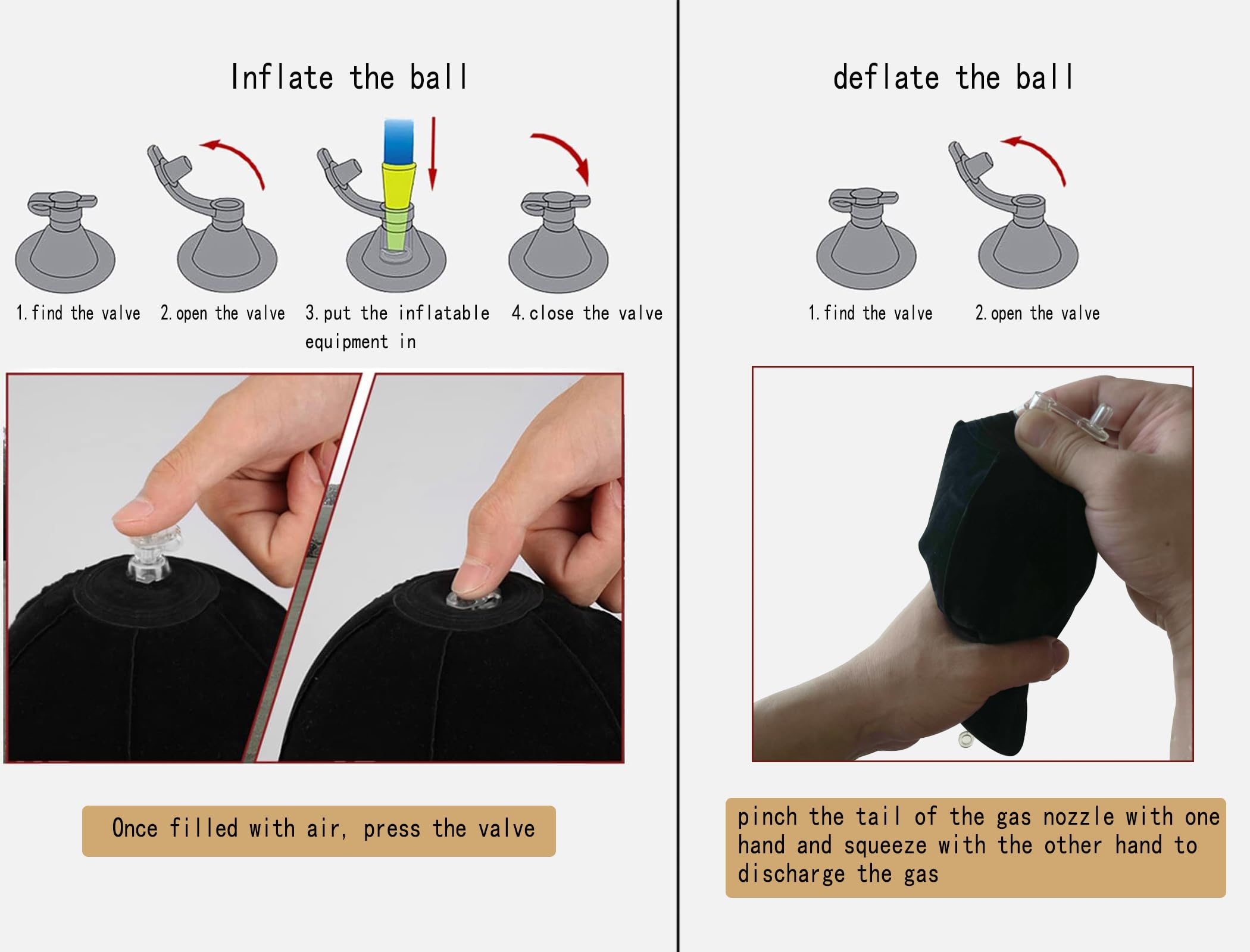 Inflate the ball

1. find the valve

2. open the valve

3. put the inflatable equipment in

4. close the valve

Once filled with air, press the valve

deflate the ball

1. find the valve

2. open the valve

pinch the tail of the gas nozzle with one hand and squeeze with the other hand to discharge the gas