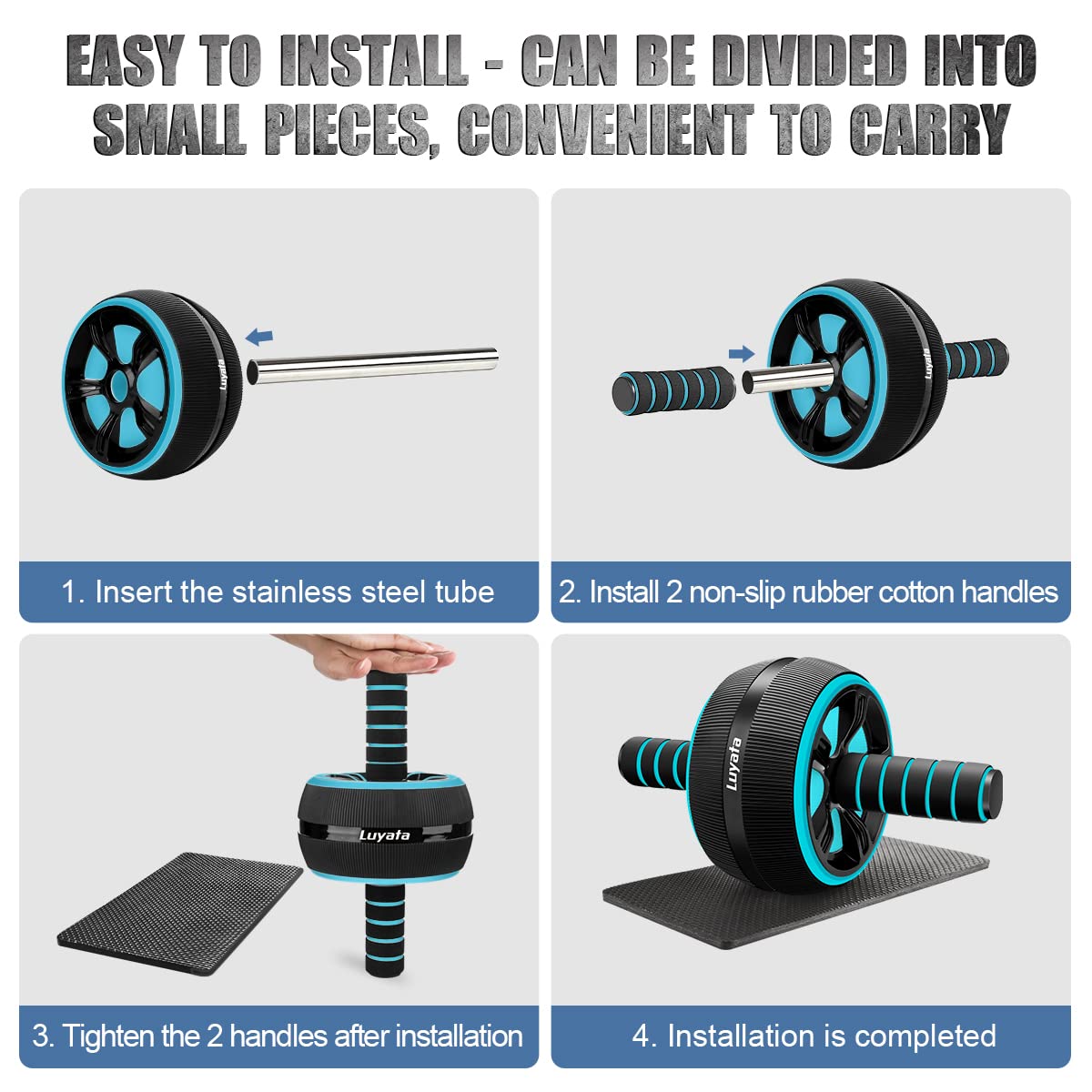 EASY TO INSTALL - CAN BE DIVIDED INTO SMALL PIECES, CONVENIENT TO CARRY

Luyata

1. Insert the stainless steel tube

Luyata

2. Install 2 non-slip rubber cotton handles

Luyata

3. Tighten the 2 handles after installation

Luyata

4. Installation is completed