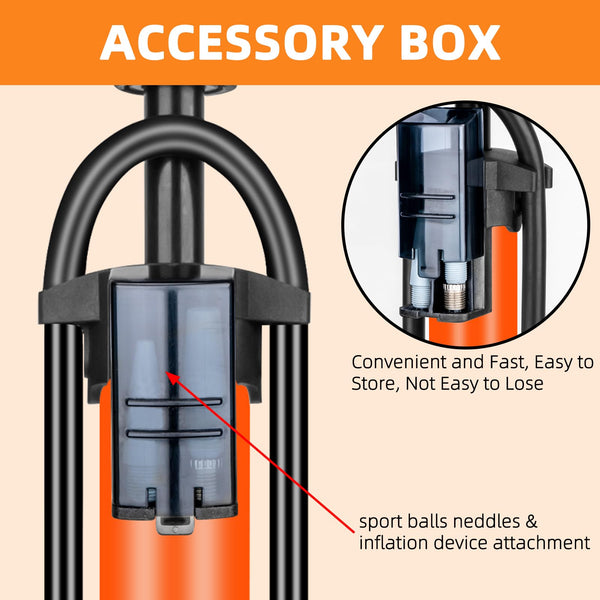 ACCESSORY BOX

Convenient and Fast, Easy to Store, Not Easy to Lose

sport balls neddles & inflation device attachment