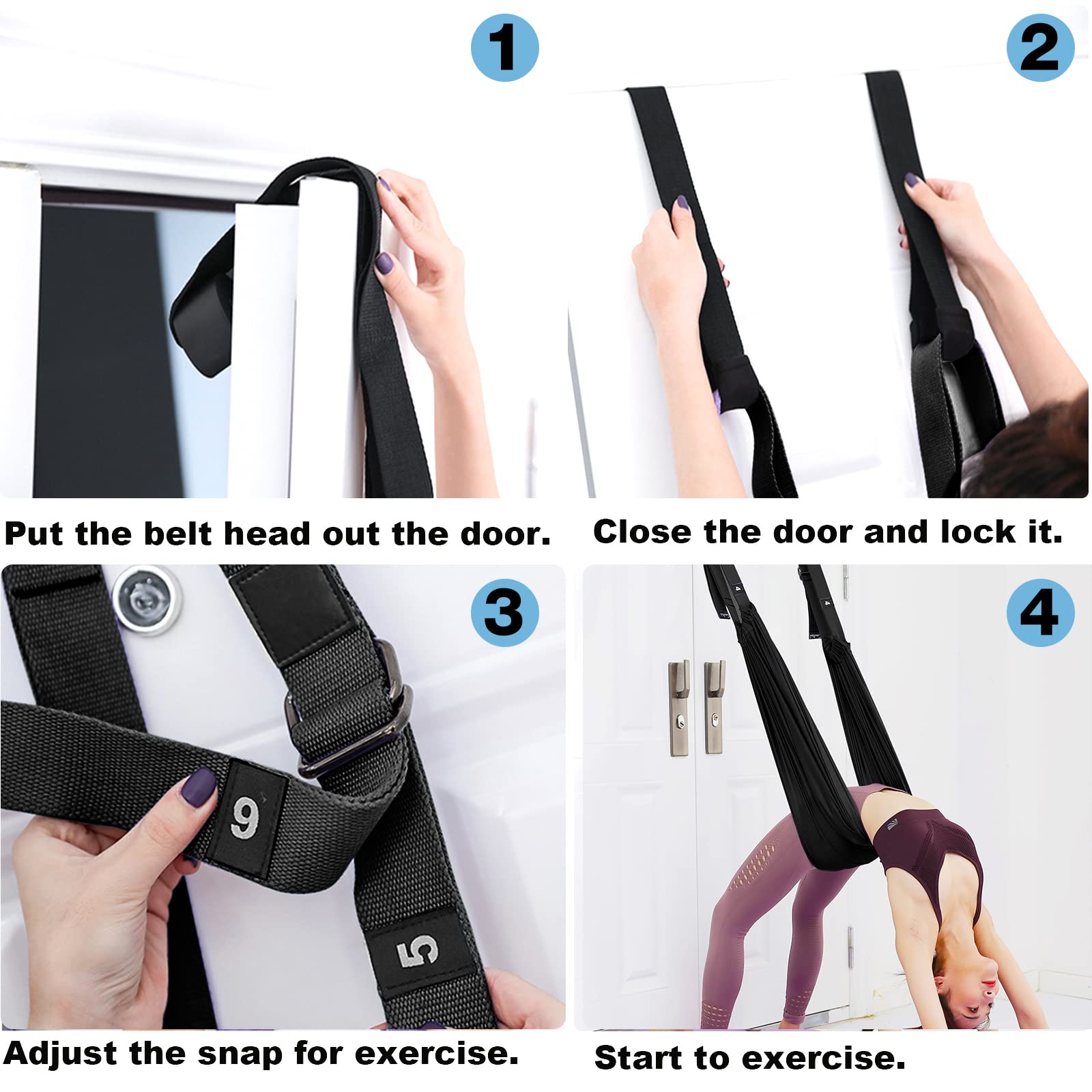 1

Put the belt head out the door.

2

Close the door and lock it.

3

6

5

Adjust the snap for exercise.

4

Start to exercise.