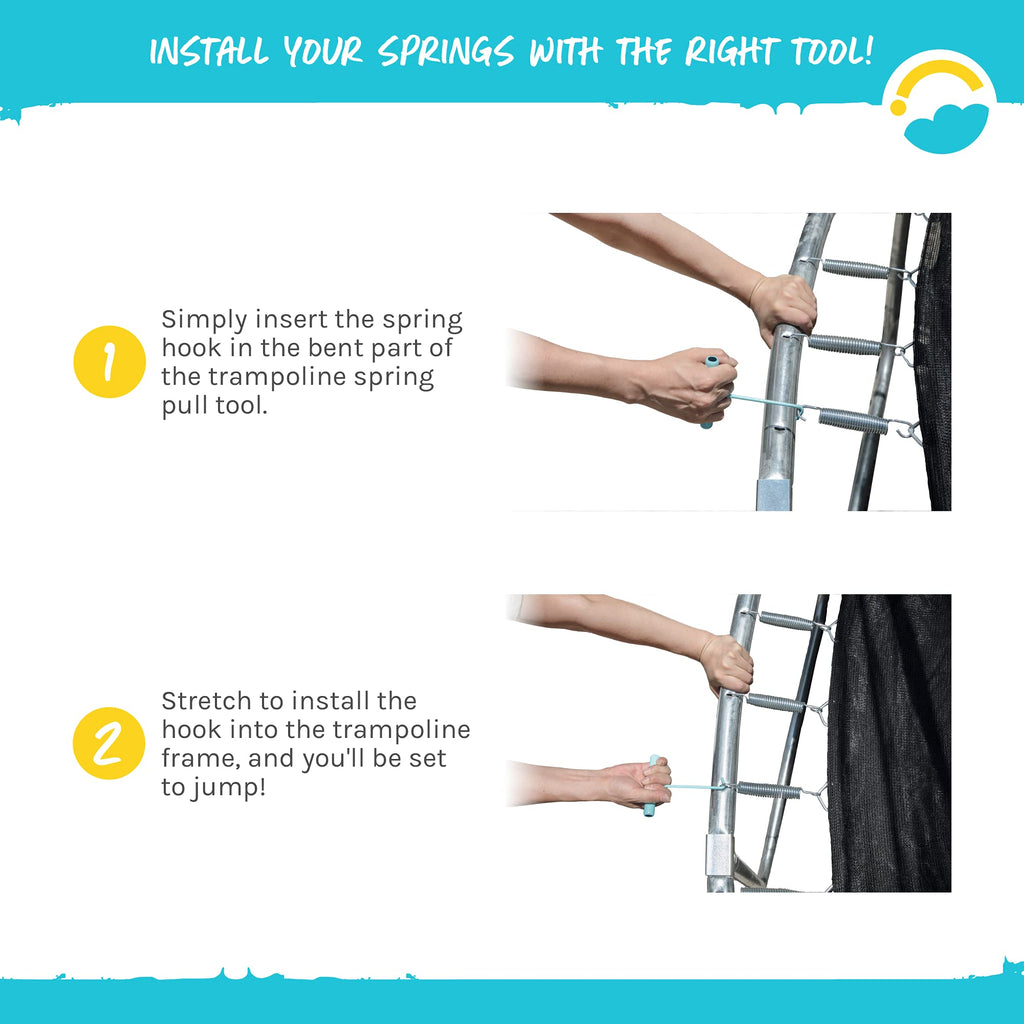 INSTALL YOUR SPRINGS WITH THE RIGHT TOOL!

1

Simply insert the spring hook in the bent part of the trampoline spring pull tool.

2

Stretch to install the hook into the trampoline frame, and you'll be set to jump!