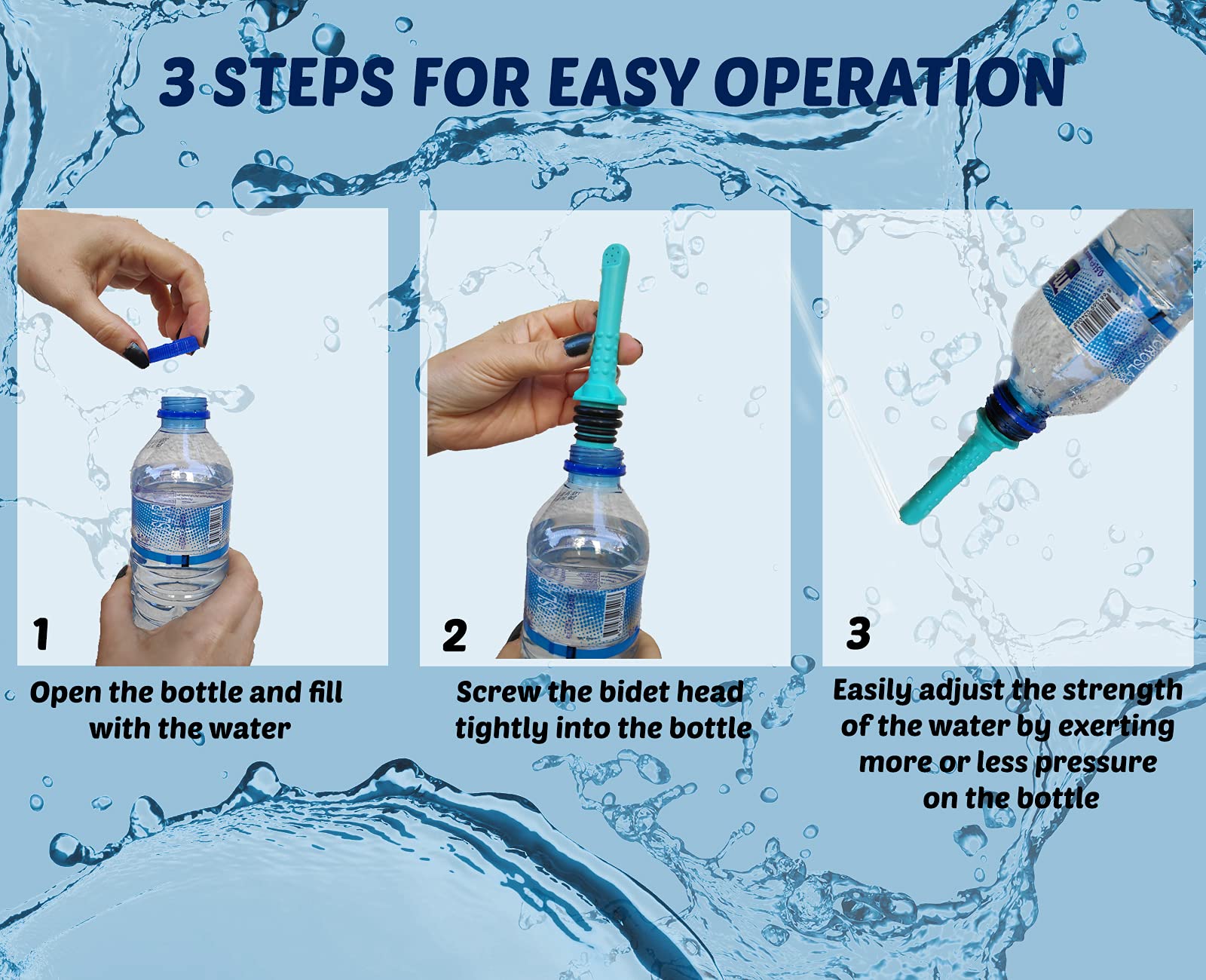 3 STEPS FOR EASY OPERATION

1

Open the bottle and fill with the water

2

Screw the bidet head tightly into the bottle

3

Easily adjust the strength of the water by exerting more or less pressure on the bottle