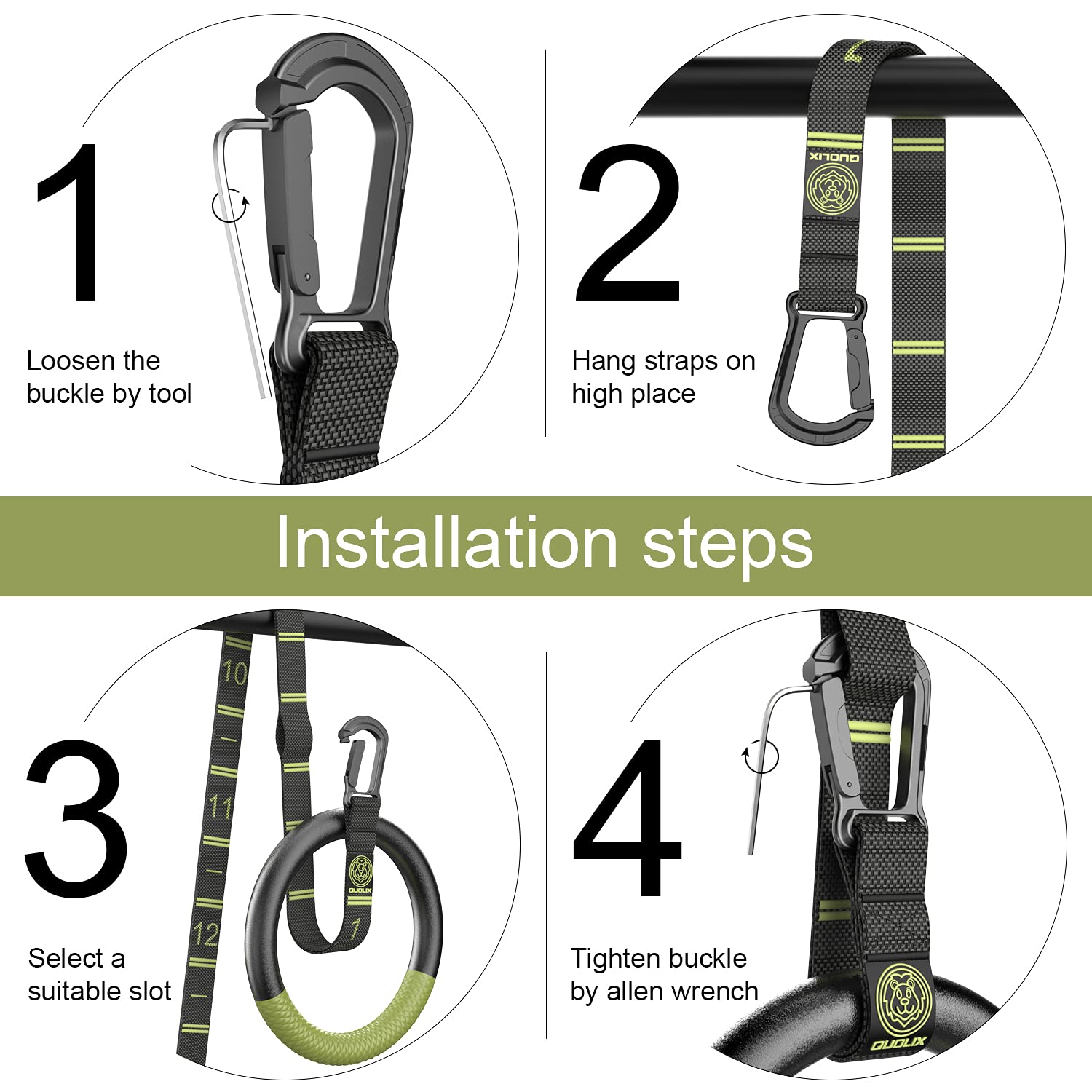 1

Loosen the buckle by tool

2

Hang straps on high place

QUOLIX

Installation steps

3

Select a suitable slot

10

11

12

QUOLIX

1

4

Tighten buckle by allen wrench

QUOLIX