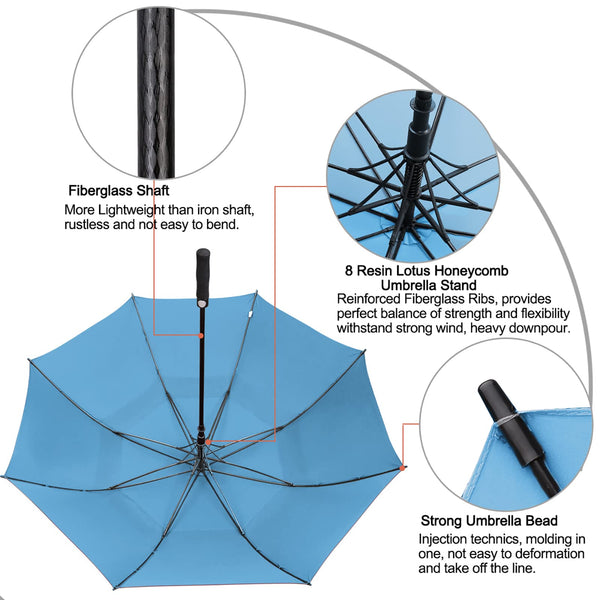 Fiberglass Shaft
More Lightweight than iron shaft, rustless and not easy to bend.

8 Resin Lotus Honeycomb Umbrella Stand
Reinforced Fiberglass Ribs, provides perfect balance of strength and flexibility withstand strong wind, heavy downpour.

Strong Umbrella Bead
Injection technics, molding in one, not easy to deformation and take off the line.