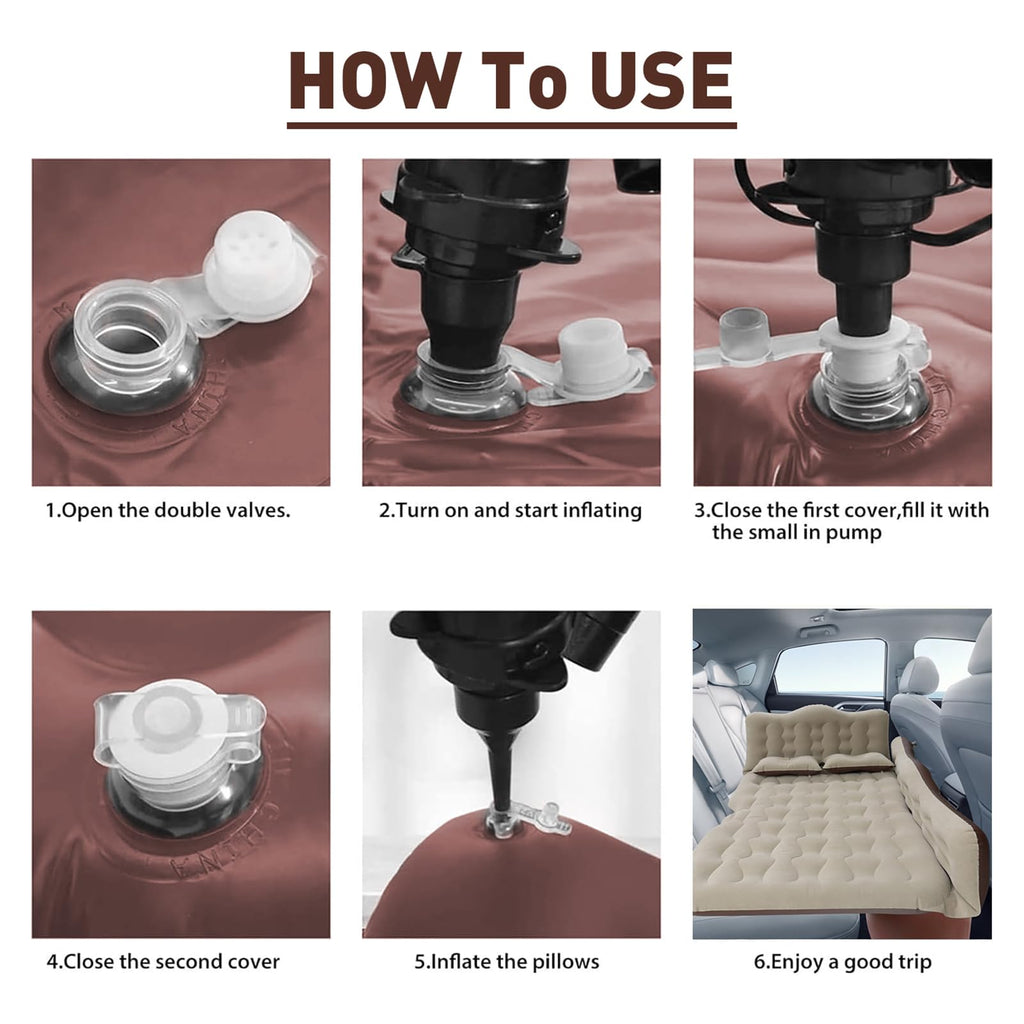 HOW To USE

1.Open the double valves.

2.Turn on and start inflating

3.Close the first cover,fill it with the small in pump

4.Close the second cover

5.Inflate the pillows

6.Enjoy a good trip