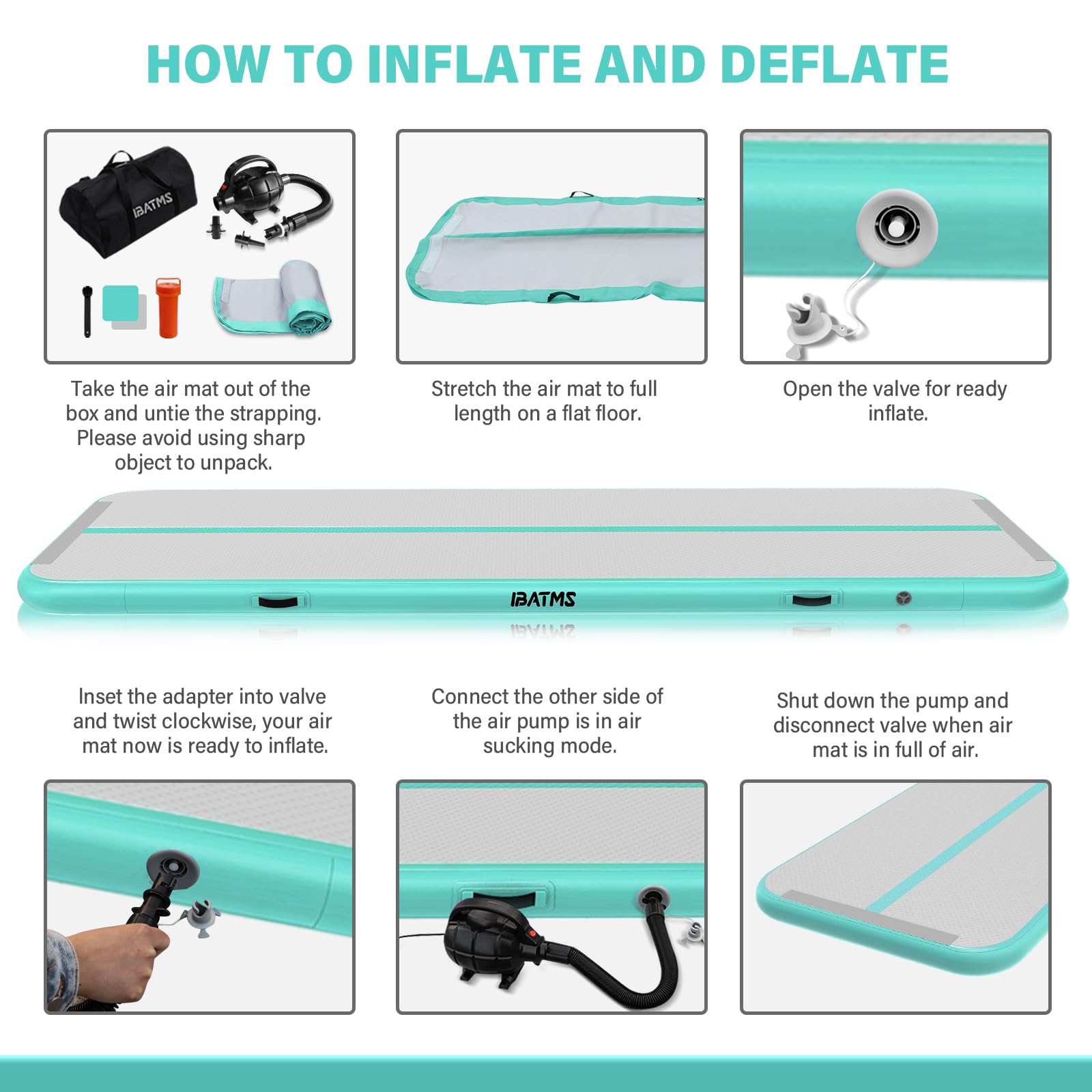 HOW TO INFLATE AND DEFLATE

IBATMS

Take the air mat out of the box and untie the strapping. Please avoid using sharp object to unpack.

Stretch the air mat to full length on a flat floor.

Open the valve for ready inflate.

IBATMS

Inset the adapter into valve and twist clockwise, your air mat now is ready to inflate.

Connect the other side of the air pump is in air sucking mode.

Shut down the pump and disconnect valve when air mat is in full of air.