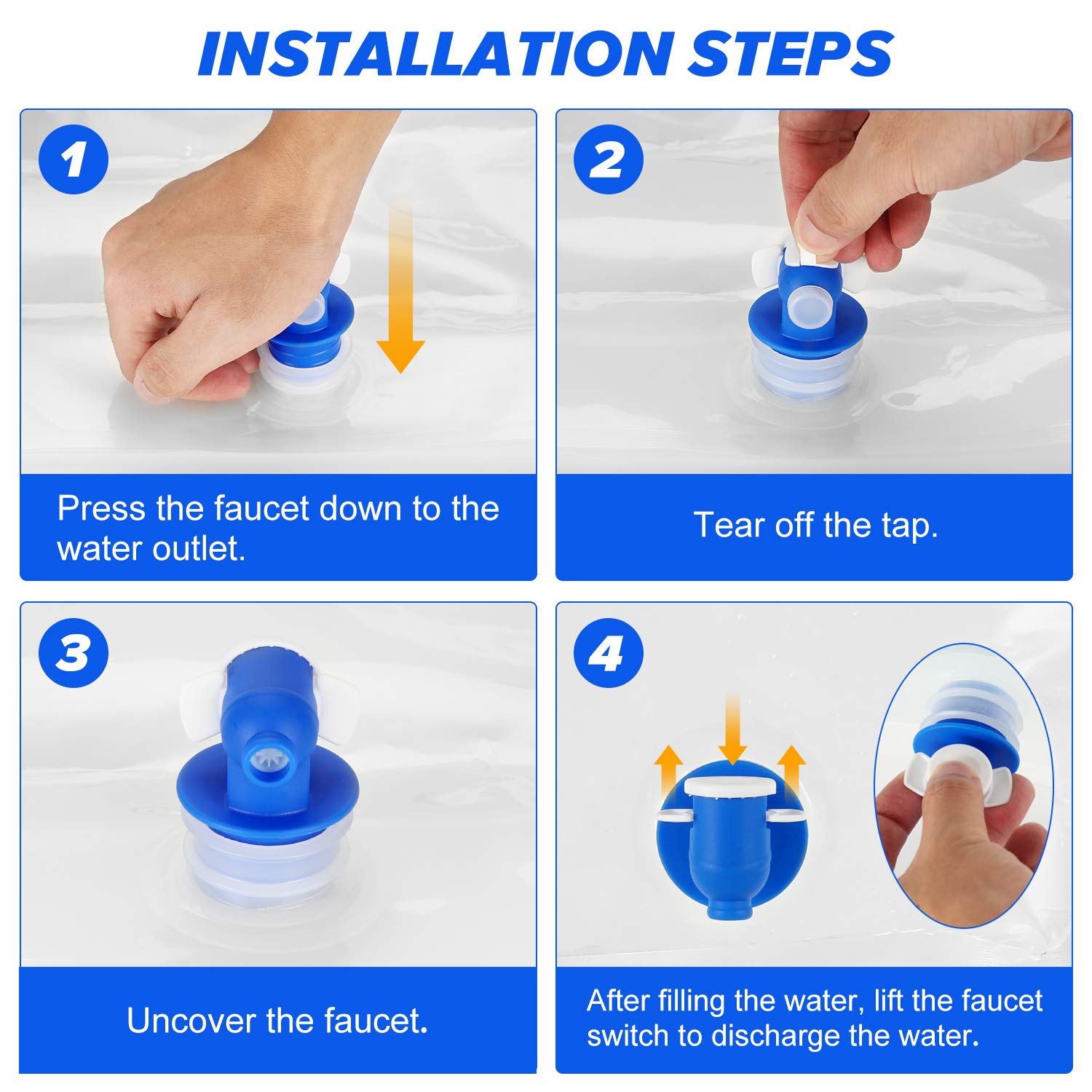 INSTALLATION STEPS

1

Press the faucet down to the water outlet.

2

Tear off the tap.

3

Uncover the faucet.

4

After filling the water, lift the faucet switch to discharge the water.