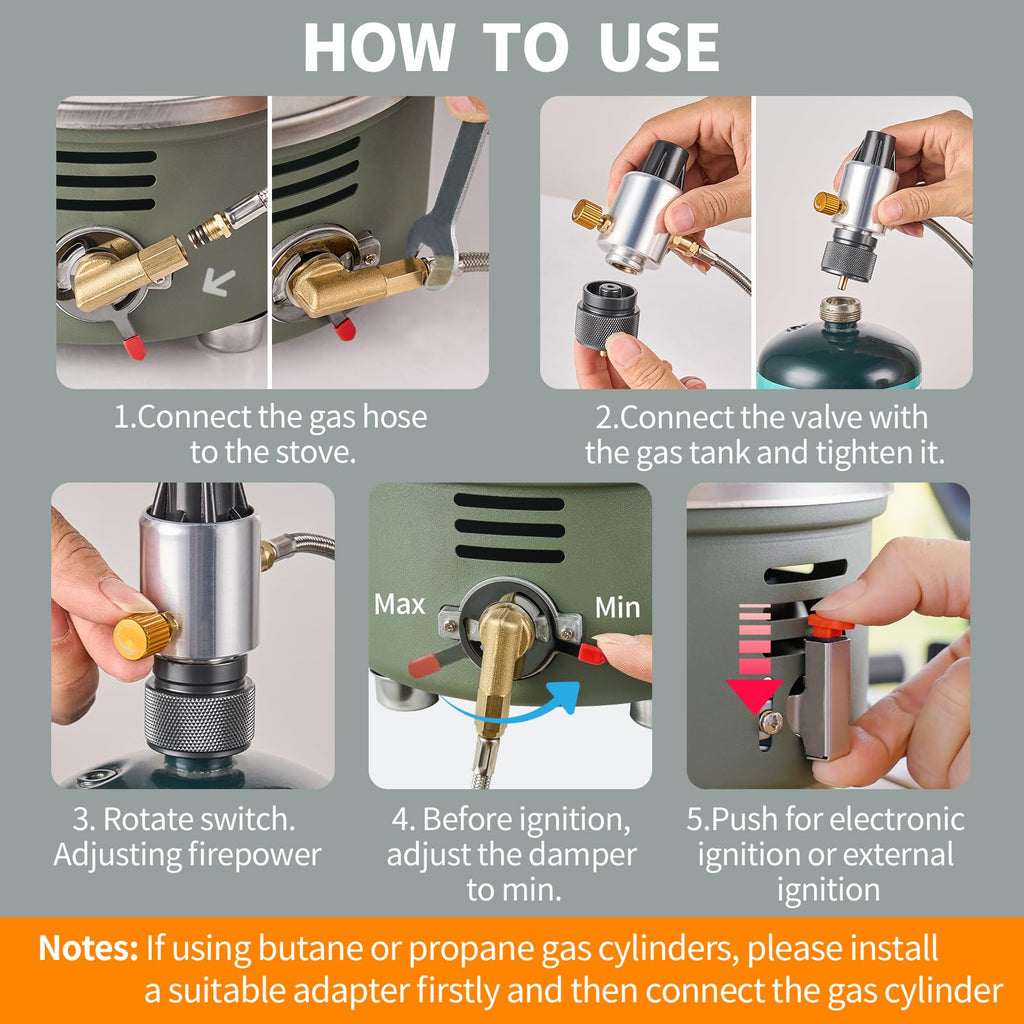 HOW TO USE

1.Connect the gas hose to the stove.

2.Connect the valve with the gas tank and tighten it.

3. Rotate switch. Adjusting firepower

Max

Min

4. Before ignition, adjust the damper to min.

5.Push for electronic ignition or external ignition

Notes: If using butane or propane gas cylinders, please install a suitable adapter firstly and then connect the gas cylinder