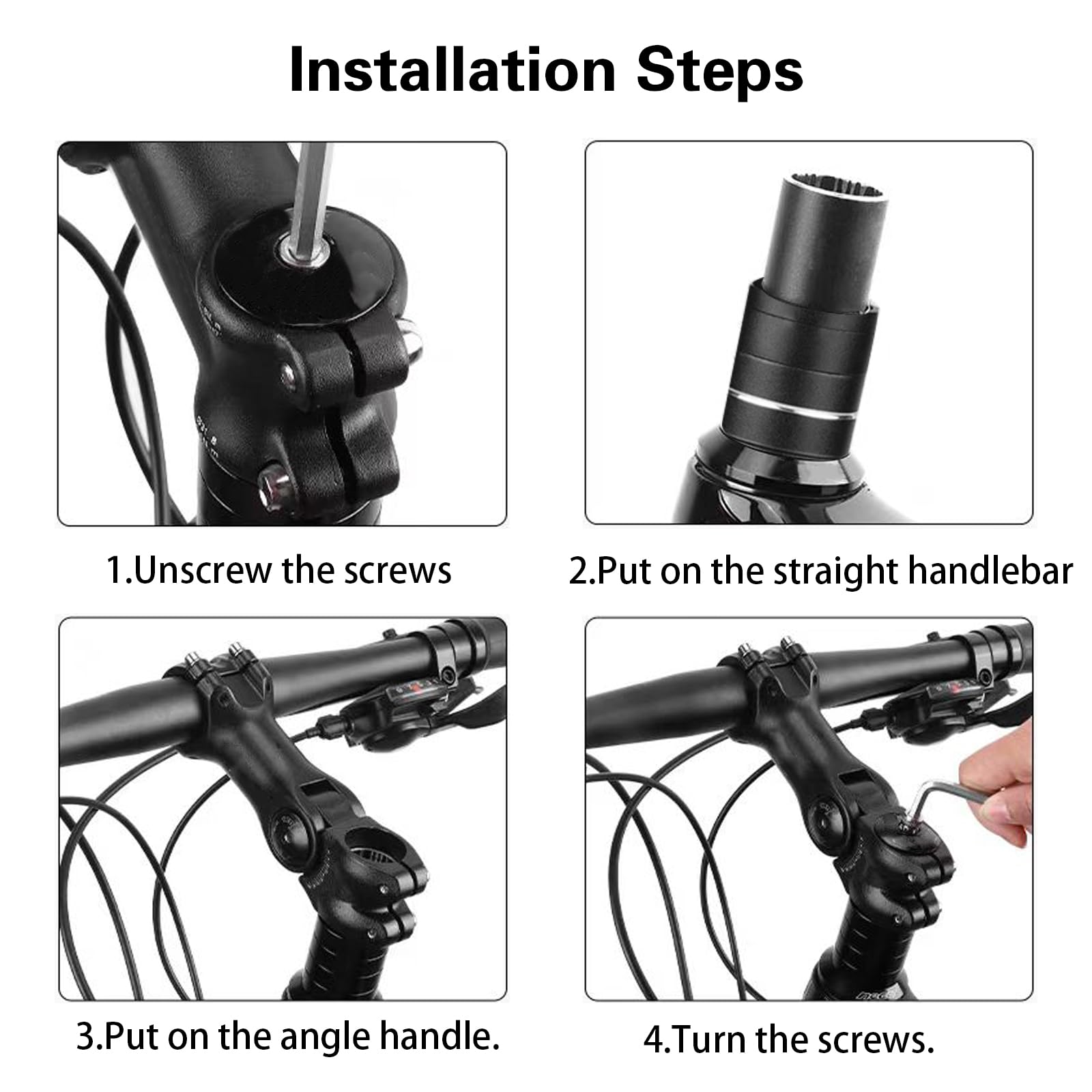 Installation Steps

1.Unscrew the screws

2.Put on the straight handlebar

3.Put on the angle handle.

4.Turn the screws.