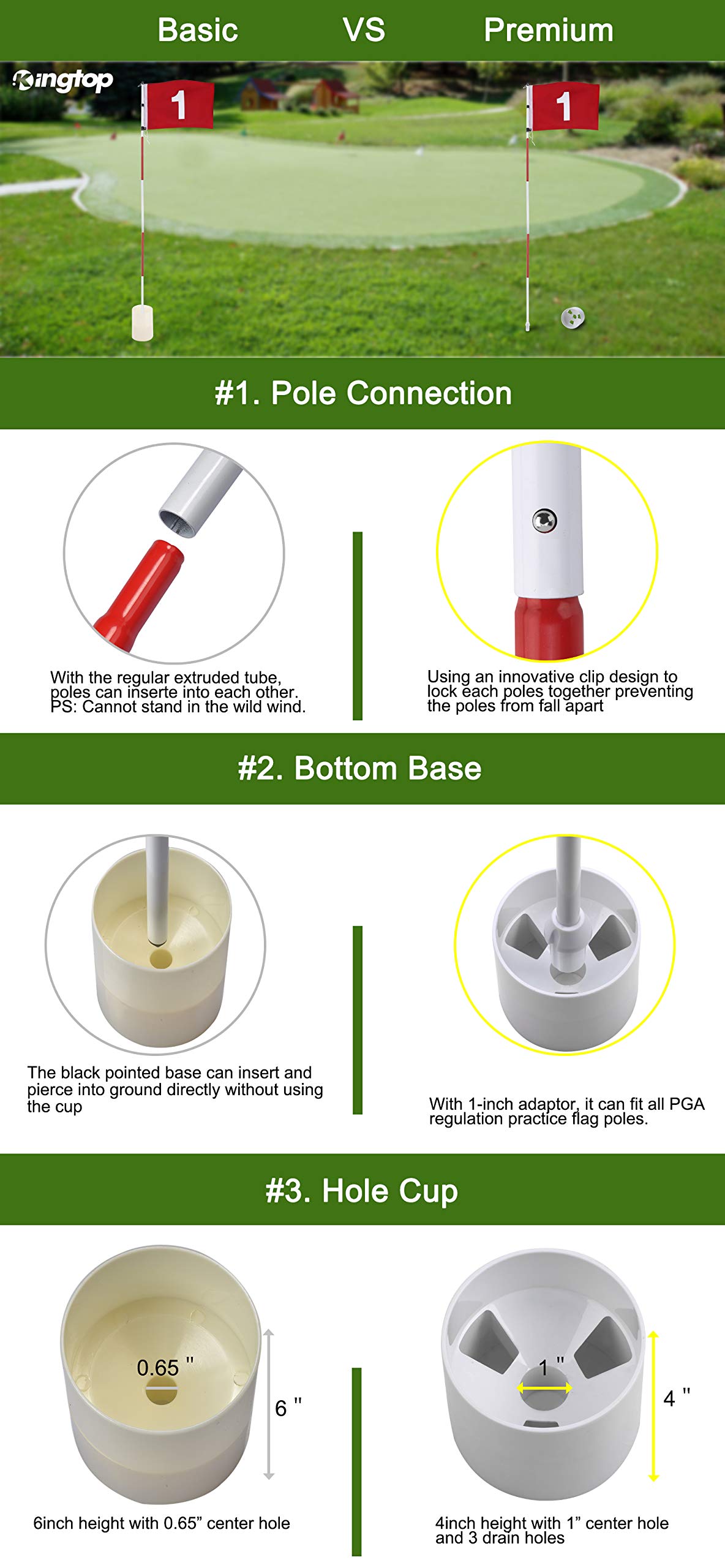 Basic VS Premium

Kingtop

1

1

#1. Pole Connection

With the regular extruded tube, poles can inserte into each other. PS: Cannot stand in the wild wind.

Using an innovative clip design to lock each poles together preventing the poles from fall apart

#2. Bottom Base

The black pointed base can insert and pierce into ground directly without using the cup

With 1-inch adaptor, it can fit all PGA regulation practice flag poles.

#3. Hole Cup

0.65 "

6 "

6inch height with 0.65” center hole

1 "

4 "

4inch height with 1” center hole and 3 drain holes