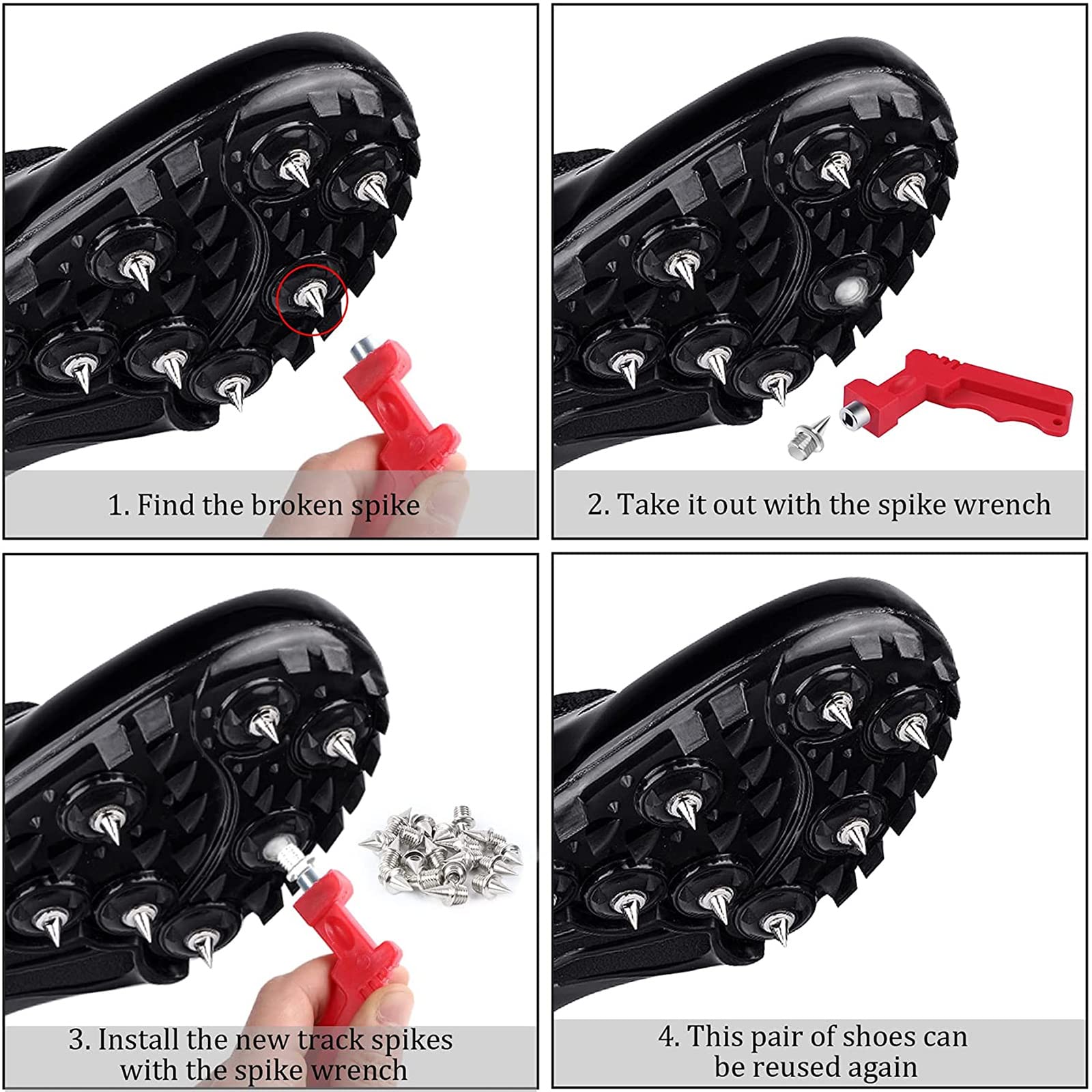 1. Find the broken spike

2. Take it out with the spike wrench

3. Install the new track spikes with the spike wrench

4. This pair of shoes can be reused again