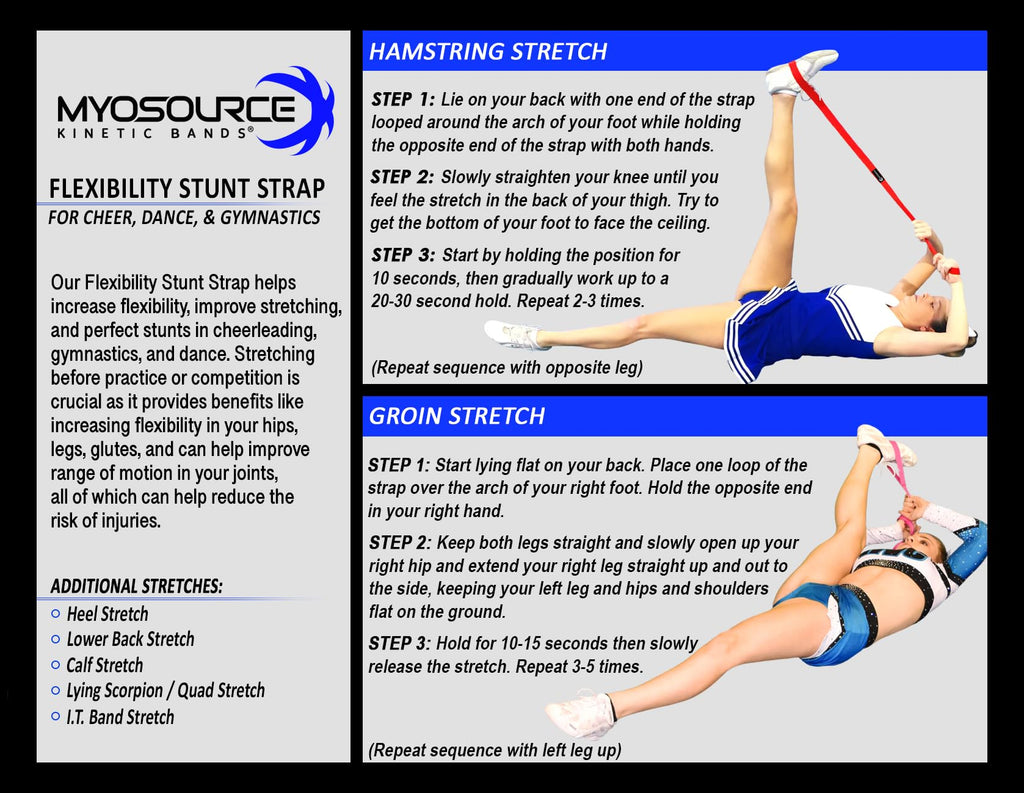 MYOSOURCE
KINETIC BANDS®

FLEXIBILITY STUNT STRAP
FOR CHEER, DANCE, & GYMNASTICS

Our Flexibility Stunt Strap helps increase flexibility, improve stretching, and perfect stunts in cheerleading, gymnastics, and dance. Stretching before practice or competition is crucial as it provides benefits like increasing flexibility in your hips, legs, glutes, and can help improve range of motion in your joints, all of which can help reduce the risk of injuries.

ADDITIONAL STRETCHES:
○ Heel Stretch
○ Lower Back Stretch
○ Calf Stretch
○ Lying Scorpion / Quad Stretch
○ I.T. Band Stretch

HAMSTRING STRETCH

STEP 1: Lie on your back with one end of the strap looped around the arch of your foot while holding the opposite end of the strap with both hands.

STEP 2: Slowly straighten your knee until you feel the stretch in the back of your thigh. Try to get the bottom of your foot to face the ceiling.

STEP 3: Start by holding the position for 10 seconds, then gradually work up to a 20-30 second hold. Repeat 2-3 times.

(Repeat sequence with opposite leg)

GROIN STRETCH

STEP 1: Start lying flat on your back. Place one loop of the strap over the arch of your right foot. Hold the opposite end in your right hand.

STEP 2: Keep both legs straight and slowly open up your right hip and extend your right leg straight up and out to the side, keeping your left leg and hips and shoulders flat on the ground.

STEP 3: Hold for 10-15 seconds then slowly release the stretch. Repeat 3-5 times.

(Repeat sequence with left leg up)