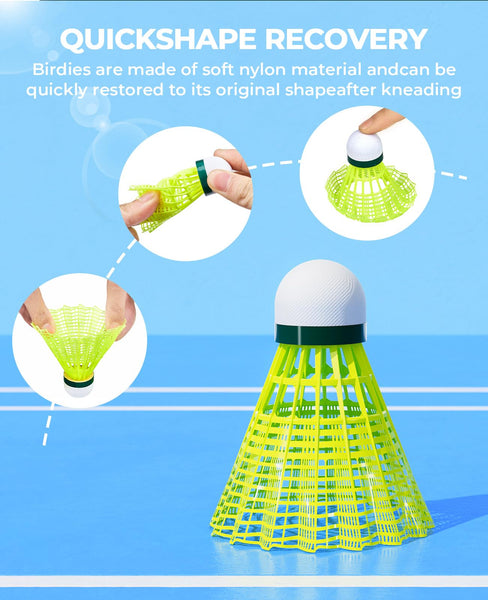 QUICKSHAPE RECOVERY

Birdies are made of soft nylon material andcan be quickly restored to its original shapeafter kneading