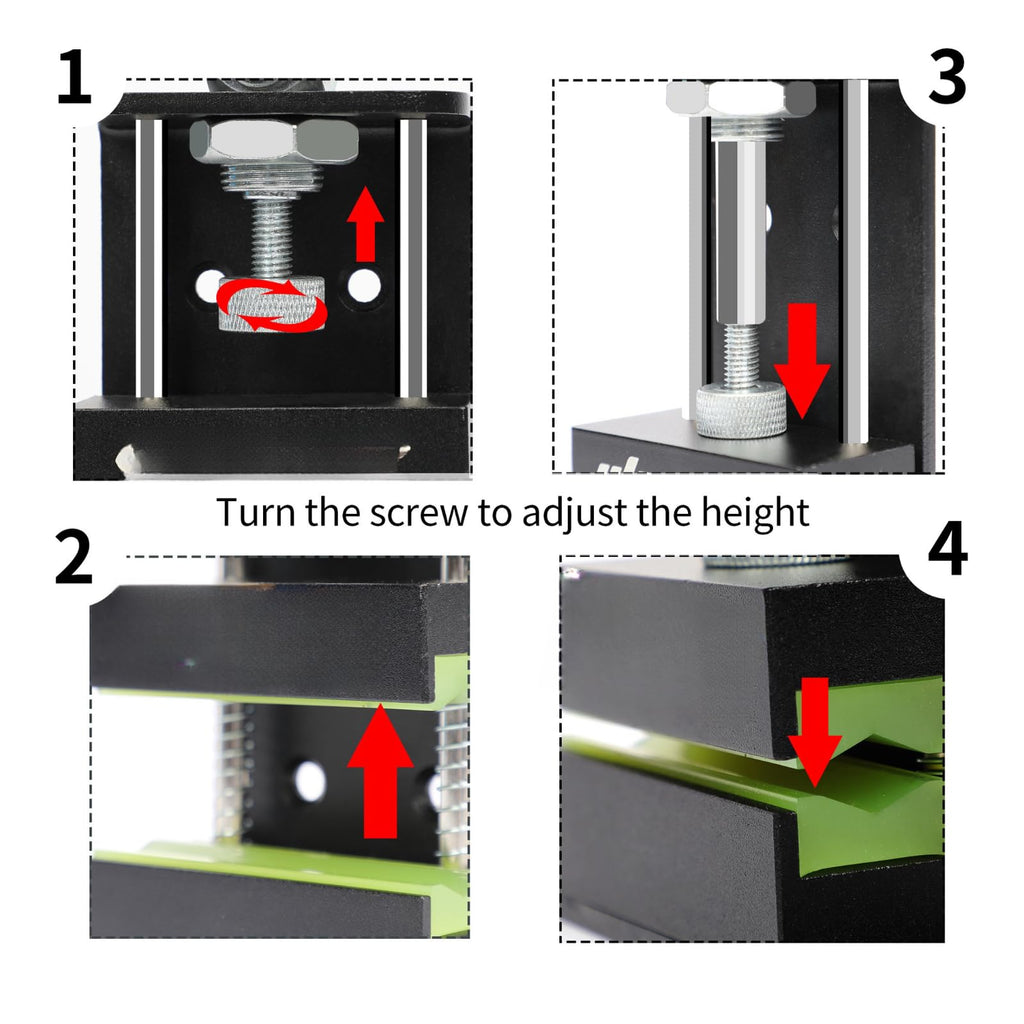 1

3

Turn the screw to adjust the height

2

4